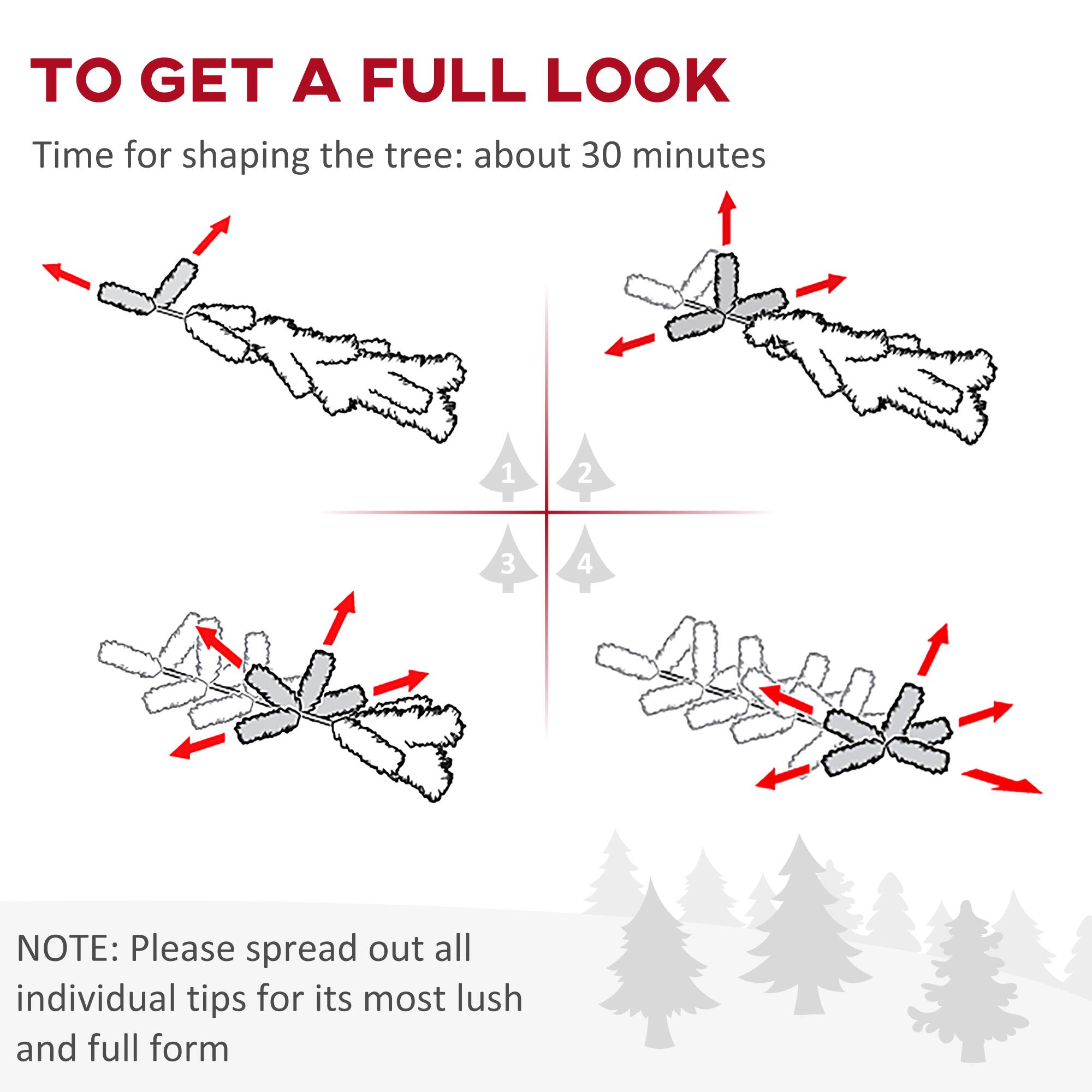 TO GET A FULL LOOK

Time for shaping the tree: about 30 minutes

1

2

3

4

NOTE: Please spread out all individual tips for its most lush and full form