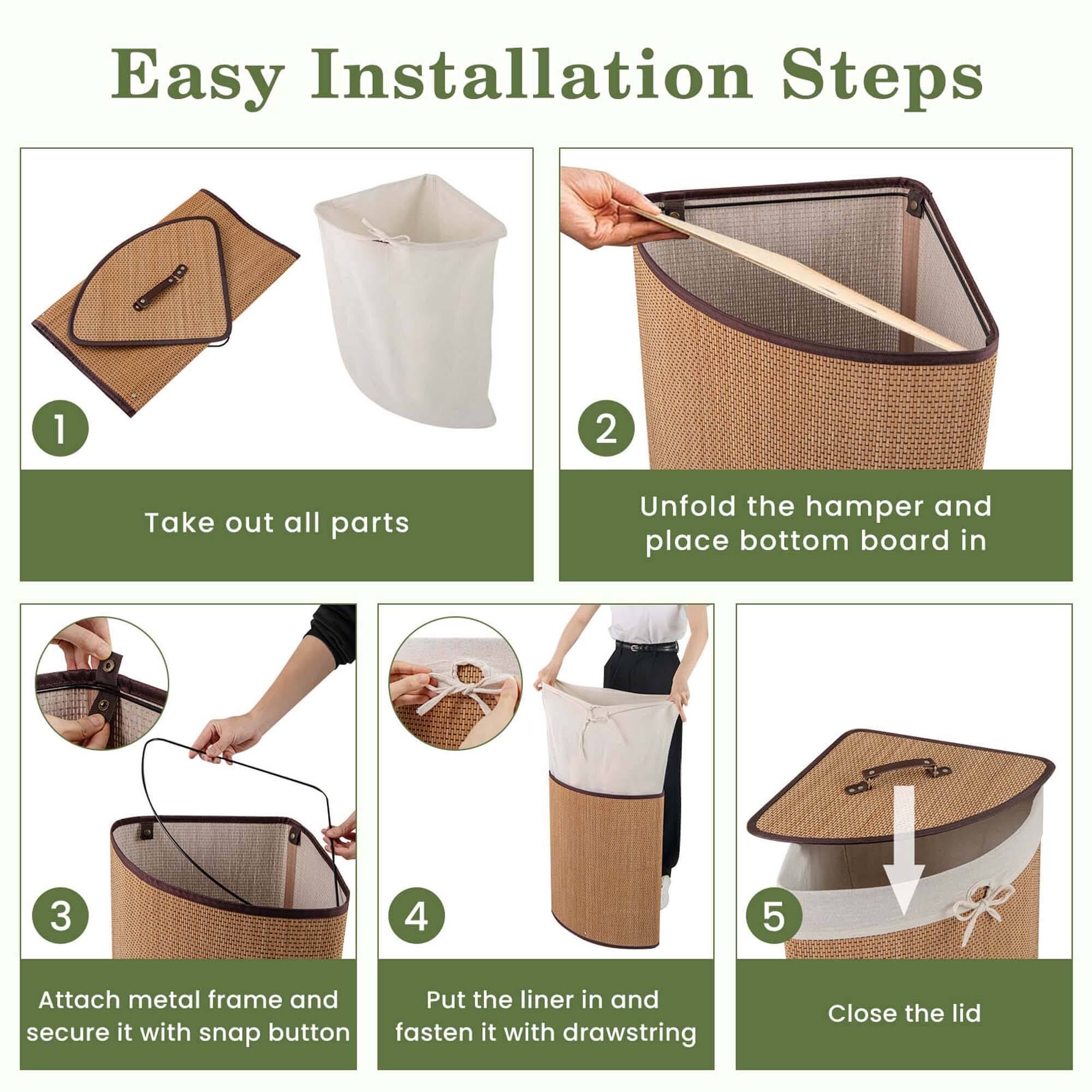 Easy Installation Steps

1

Take out all parts

2

Unfold the hamper and place bottom board in

3

Attach metal frame and secure it with snap button

4

Put the liner in and fasten it with drawstring

5

Close the lid