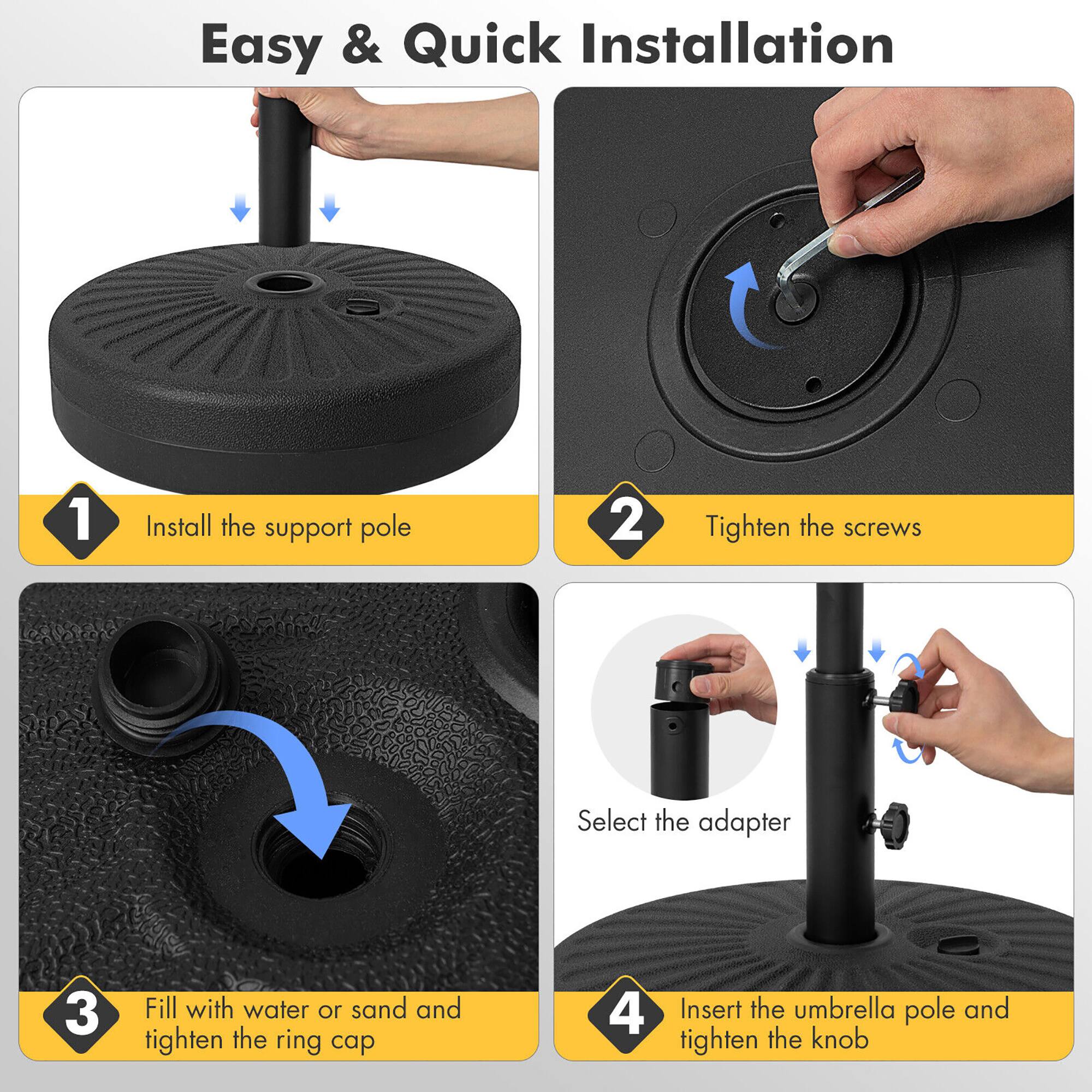 Easy & Quick Installation

1 Install the support pole

2 Tighten the screws

3 Fill with water or sand and tighten the ring cap

Select the adapter

4 Insert the umbrella pole and tighten the knob