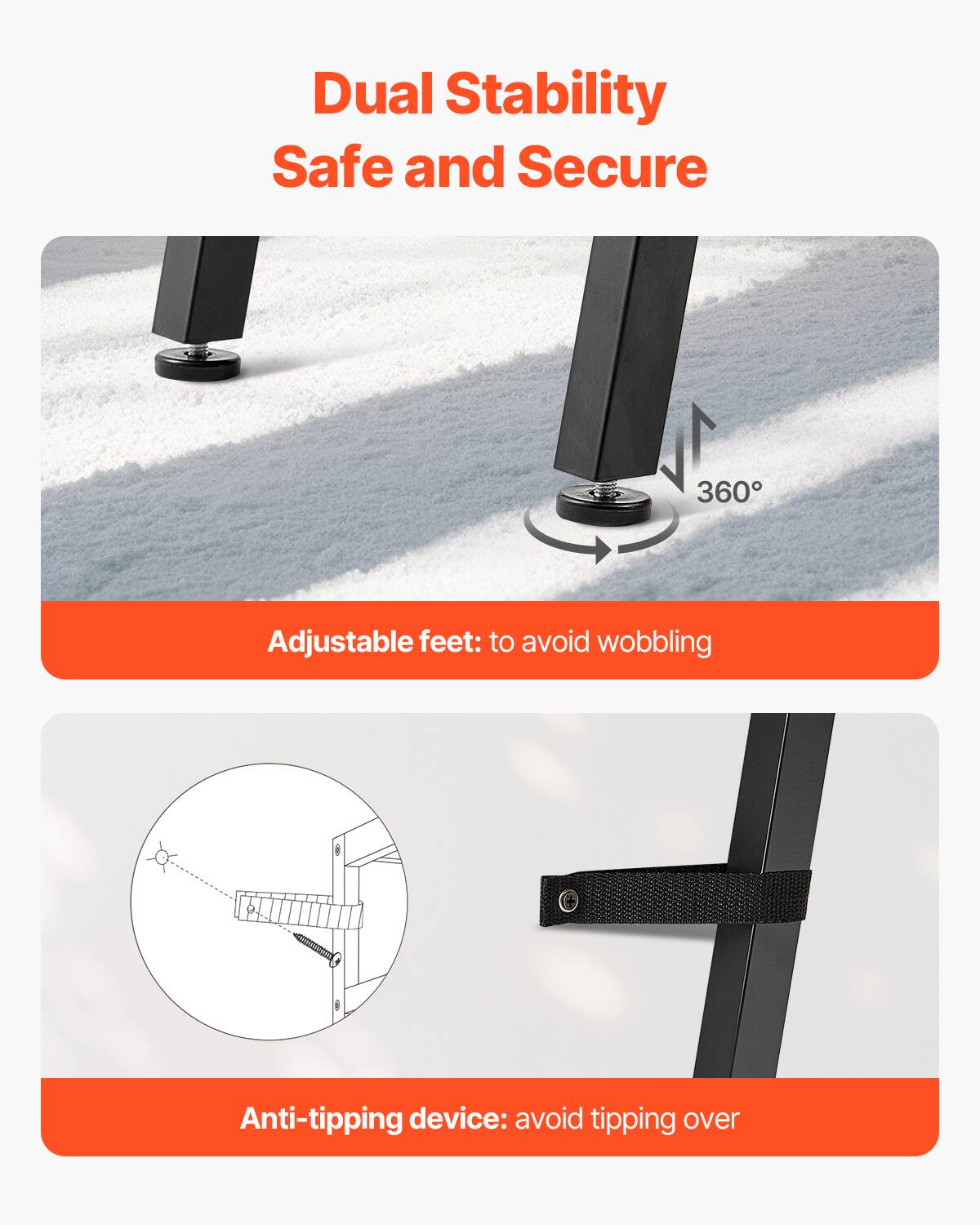 Dual Stability
Safe and Secure

360°

Adjustable feet: to avoid wobbling

Anti-tipping device: avoid tipping over