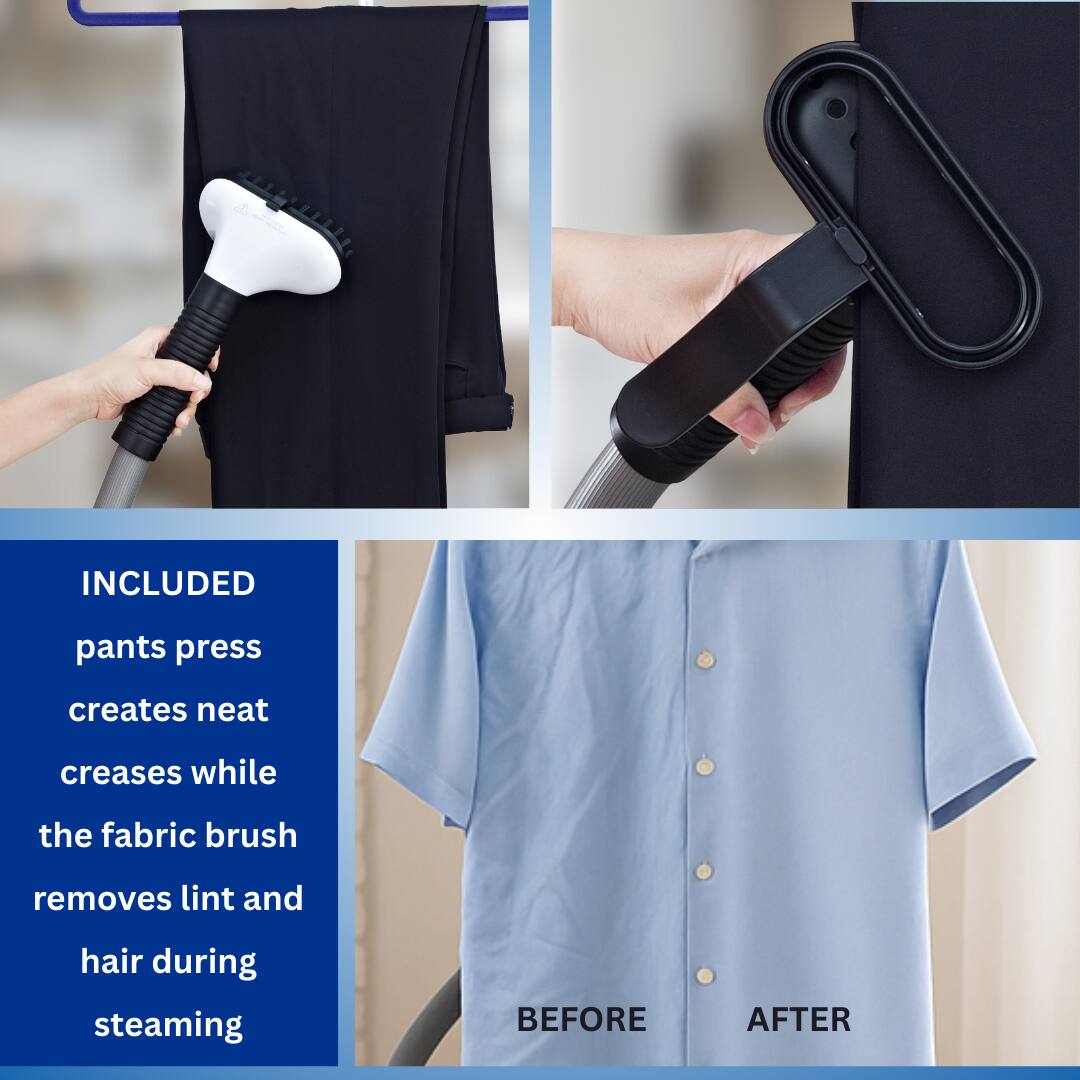 INCLUDED pants press creates neat creases while the fabric brush removes lint and hair during steaming

BEFORE AFTER