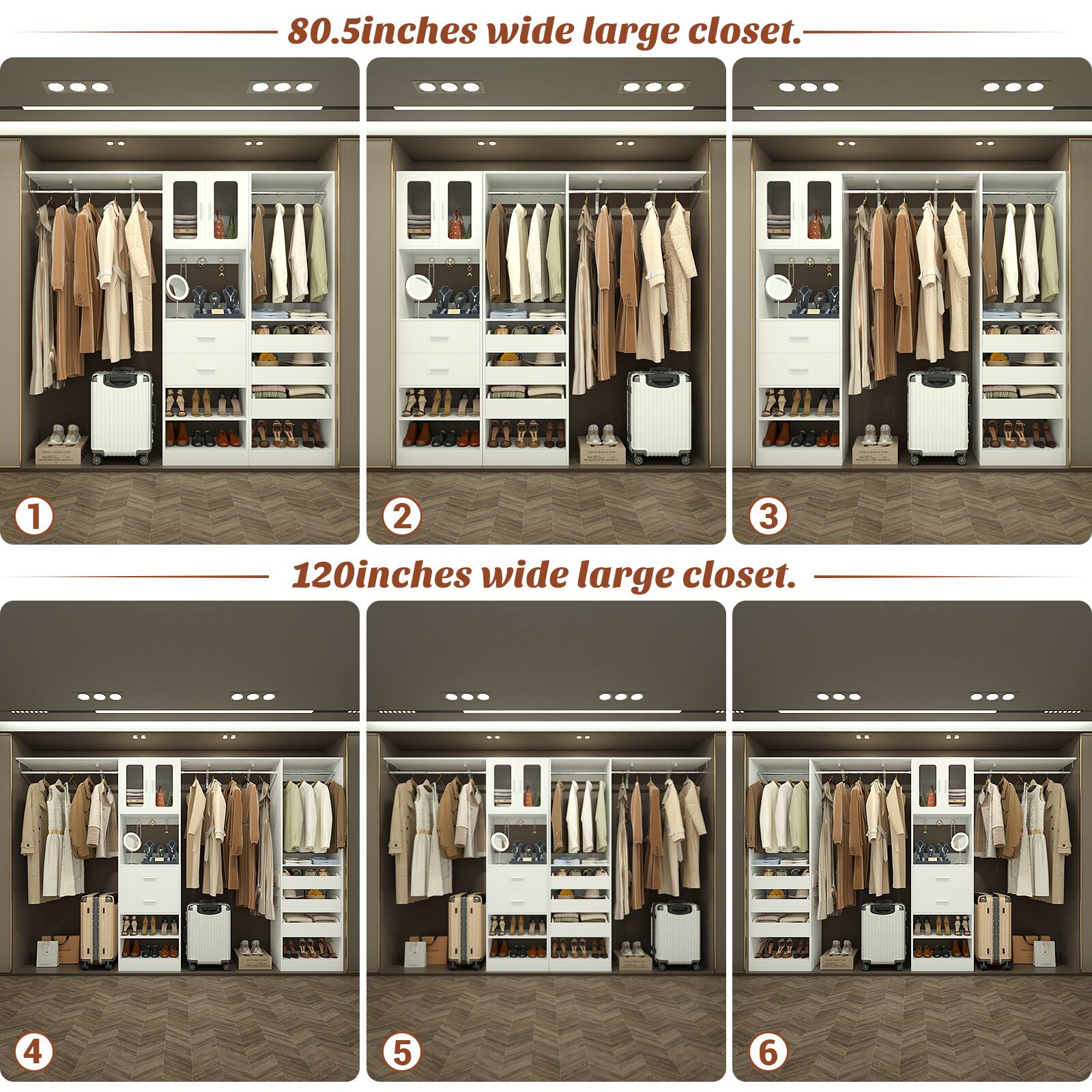 80.5inches wide large closet.

1

2

3

120inches wide large closet.

4

5

6