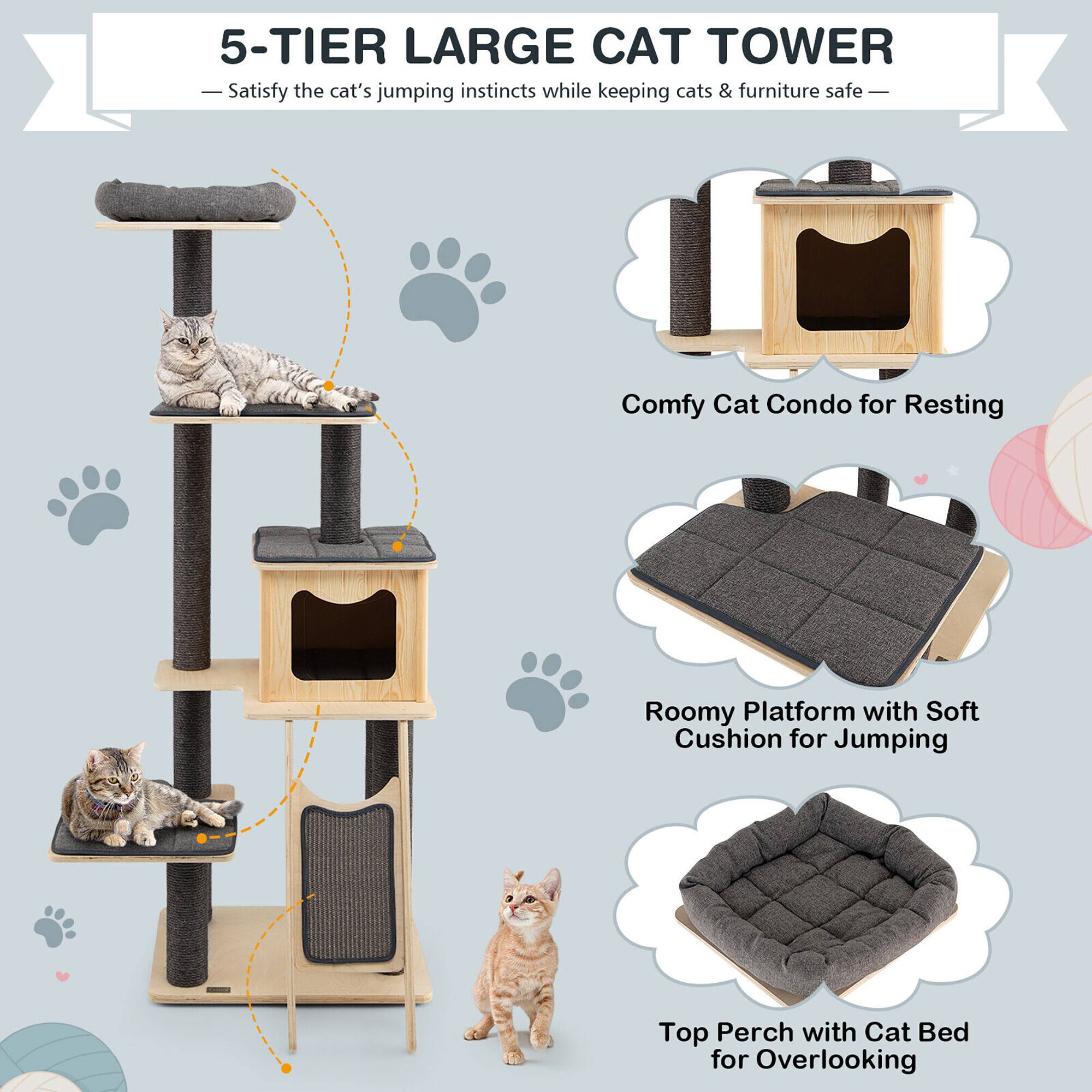 5-TIER LARGE CAT TOWER

— Satisfy the cat's jumping instincts while keeping cats & furniture safe —

Comfy Cat Condo for Resting

Roomy Platform with Soft Cushion for Jumping

Top Perch with Cat Bed for Overlooking