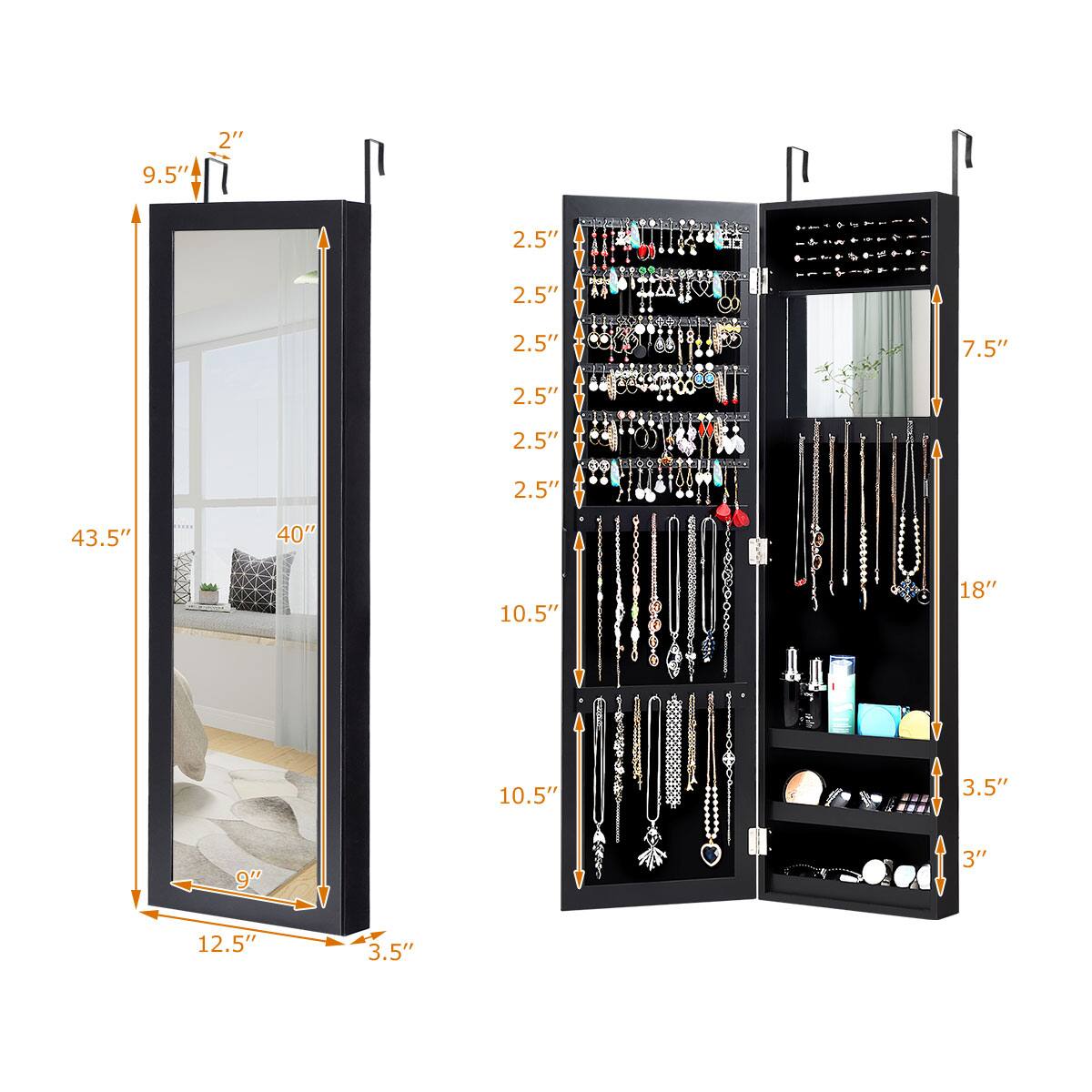 2″
9.5″
43.5″
40″
9″
12.5″
3.5″

2.5″
2.5″
2.5″
2.5″
2.5″
2.5″
10.5″
10.5″

7.5″
18″
3.5″
3″