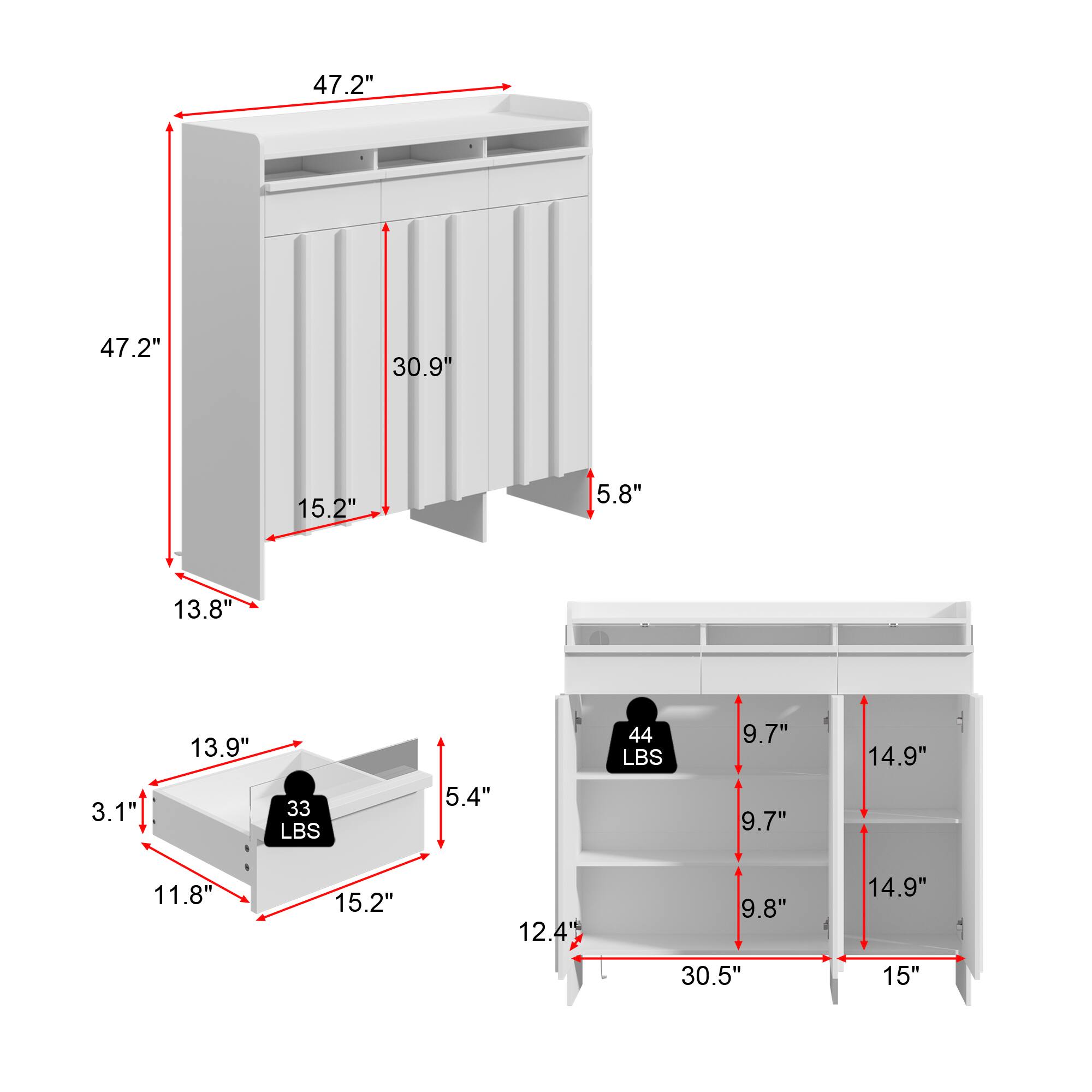 47.2"

47.2"

30.9"

15.2"

5.8"

13.8"

13.9"

3.1"

33 LBS

5.4"

11.8"

15.2"

44 LBS

9.7"

9.7"

9.8"

14.9"

14.9"

12.4"

30.5"

15"