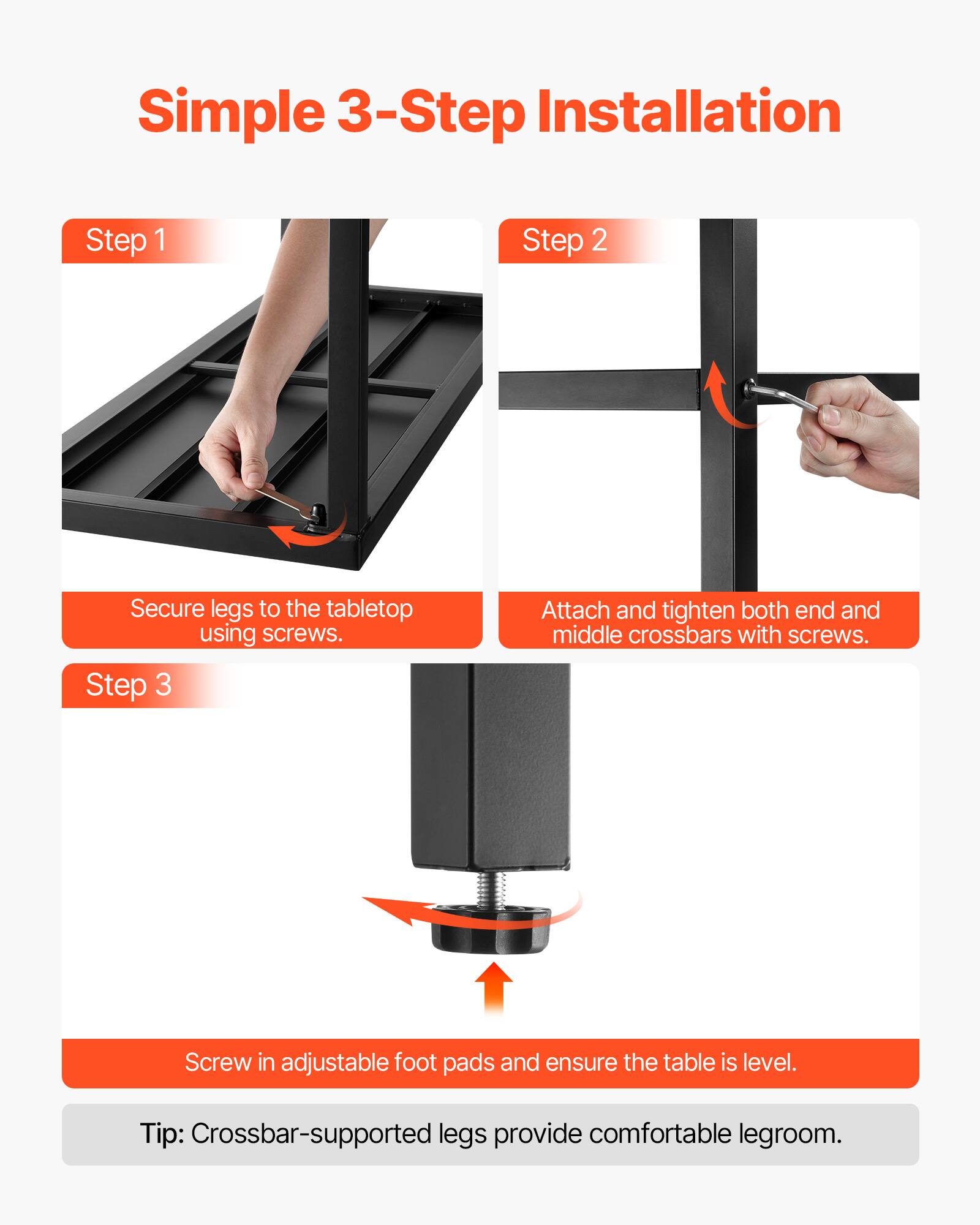 Simple 3-Step Installation

Step 1

Secure legs to the tabletop using screws.

Step 2

Attach and tighten both end and middle crossbars with screws.

Step 3

Screw in adjustable foot pads and ensure the table is level.

Tip: Crossbar-supported legs provide comfortable legroom.