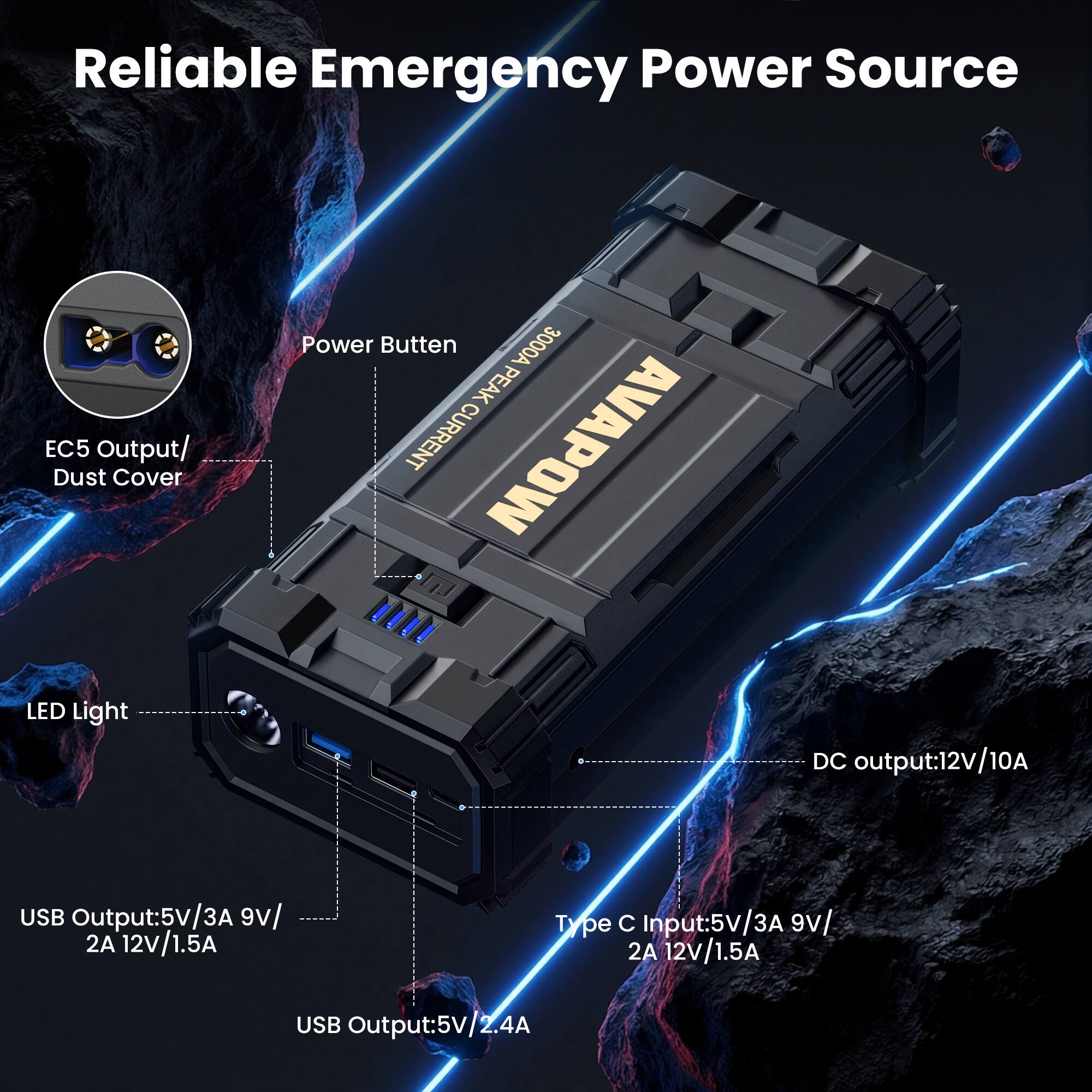 Reliable Emergency Power Source

Power Butten

3000A PEAK CURRENT

AVAPOW

EC5 Output/
Dust Cover

LED Light

DC output:12V/10A

USB Output:5V/3A 9V/
2A 12V/1.5A

Type C Input:5V/3A 9V/
2A 12V/1.5A

USB Output:5V/2.4A