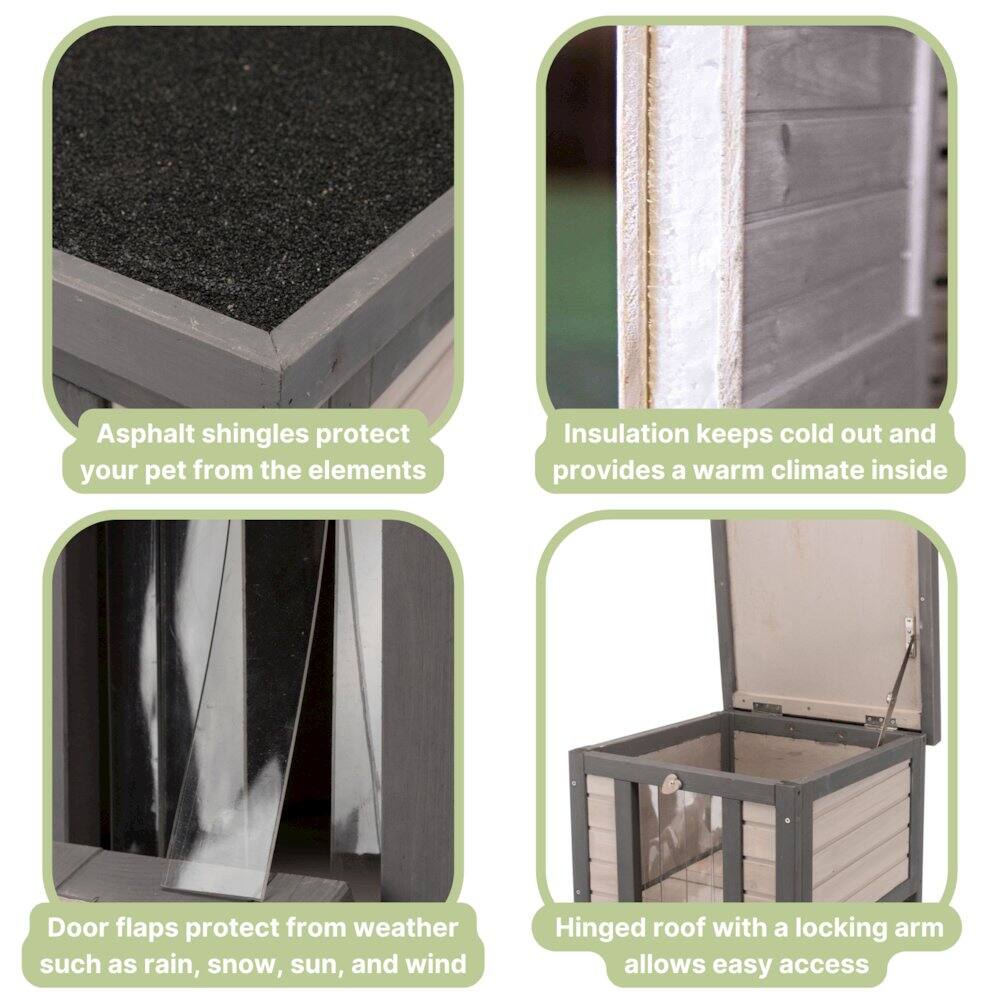 Asphalt shingles protect your pet from the elements

Insulation keeps cold out and provides a warm climate inside

Door flaps protect from weather such as rain, snow, sun, and wind

Hinged roof with a locking arm allows easy access