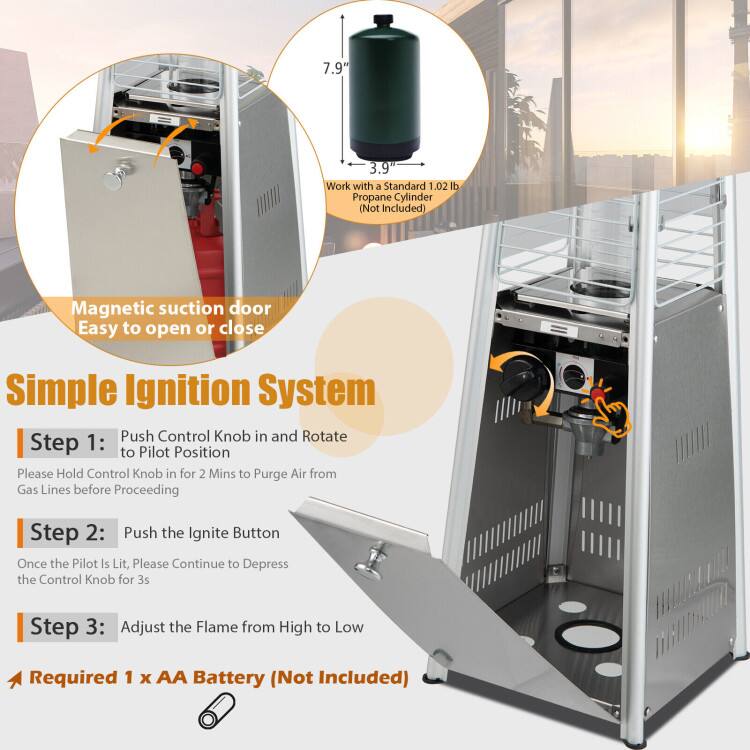 7.9"

3.9"

Work with a Standard 1.02 lb Propane Cylinder (Not Included)

Magnetic suction door
Easy to open or close

Simple Ignition System

Step 1: Push Control Knob in and Rotate to Pilot Position

Please Hold Control Knob in for 2 Mins to Purge Air from Gas Lines before Proceeding

Step 2: Push the Ignite Button

Once the Pilot Is Lit, Please Continue to Depress the Control Knob for 3s

Step 3: Adjust the Flame from High to Low

Required 1 x AA Battery (Not Included)