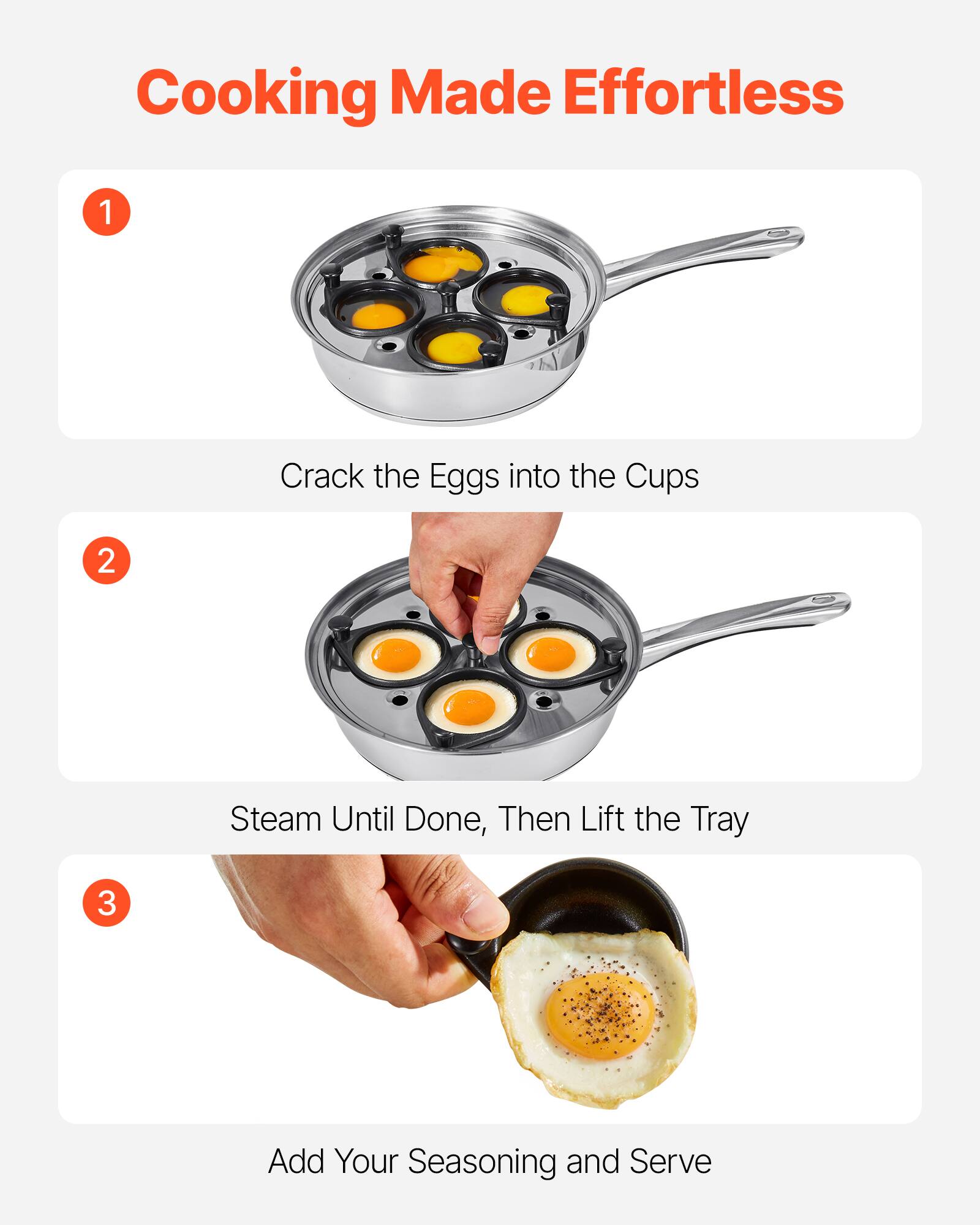 Cooking Made Effortless

1

Crack the Eggs into the Cups

2

Steam Until Done, Then Lift the Tray

3

Add Your Seasoning and Serve