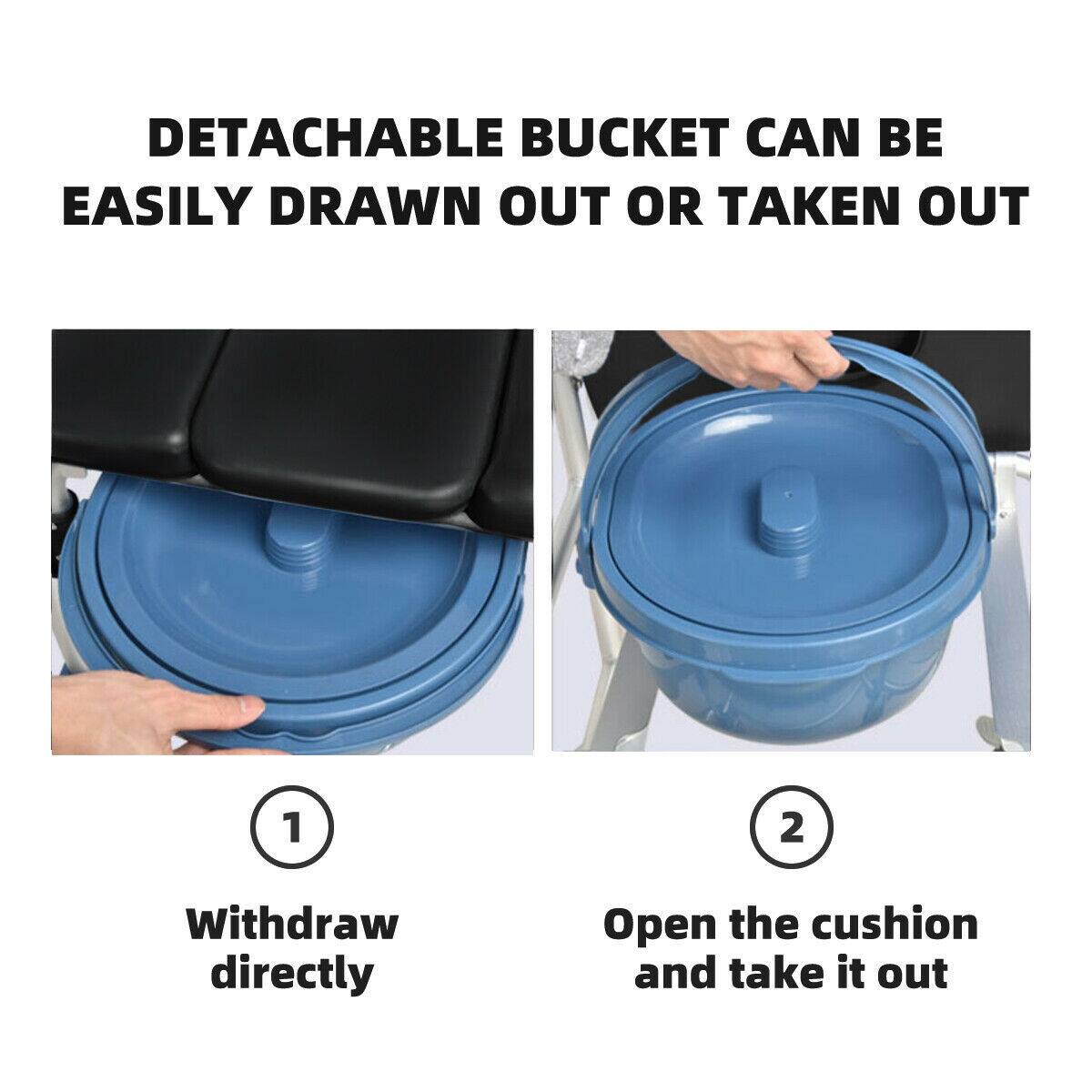 DETACHABLE BUCKET CAN BE EASILY DRAWN OUT OR TAKEN OUT

1

Withdraw directly

2

Open the cushion and take it out