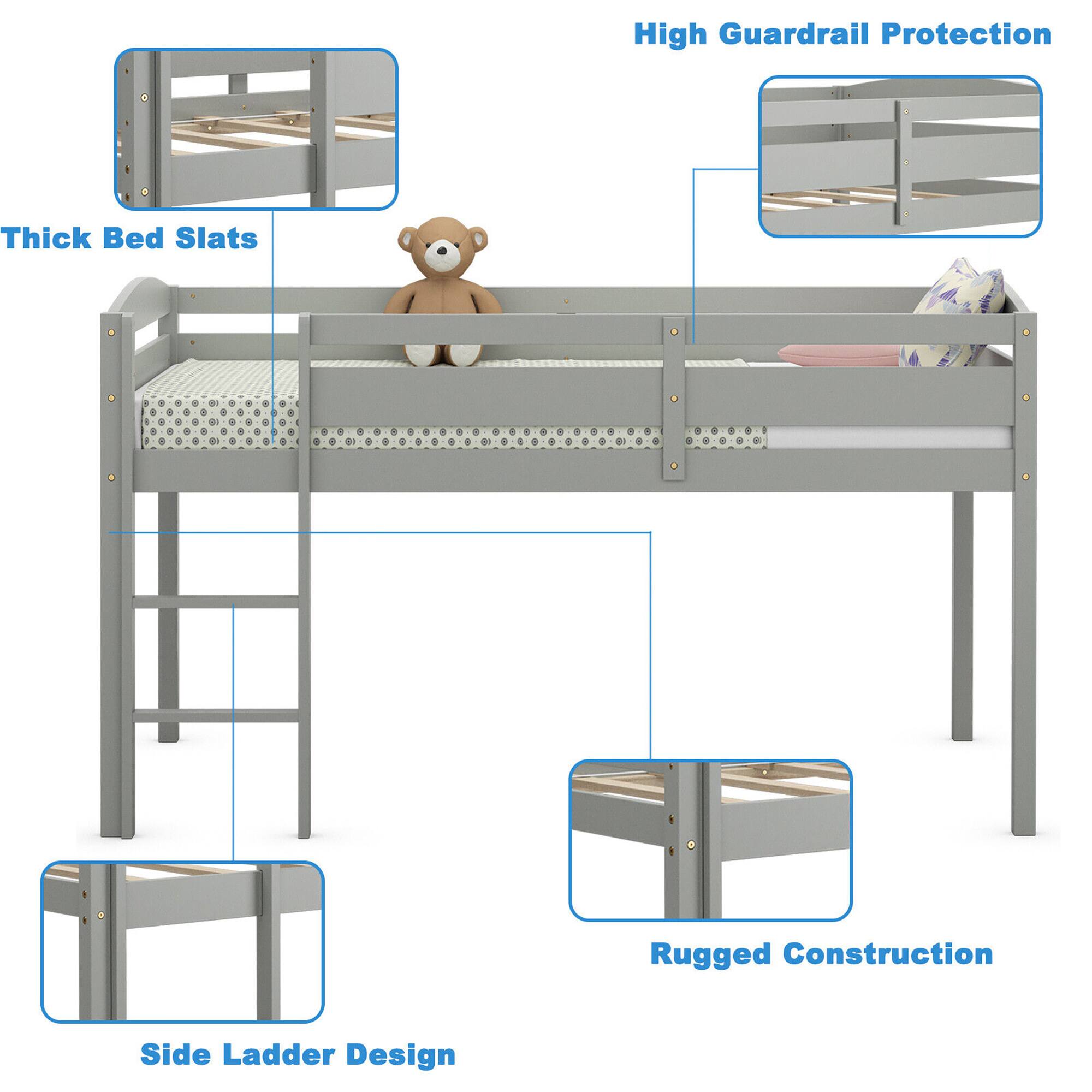 High Guardrail Protection

Thick Bed Slats

Rugged Construction

Side Ladder Design