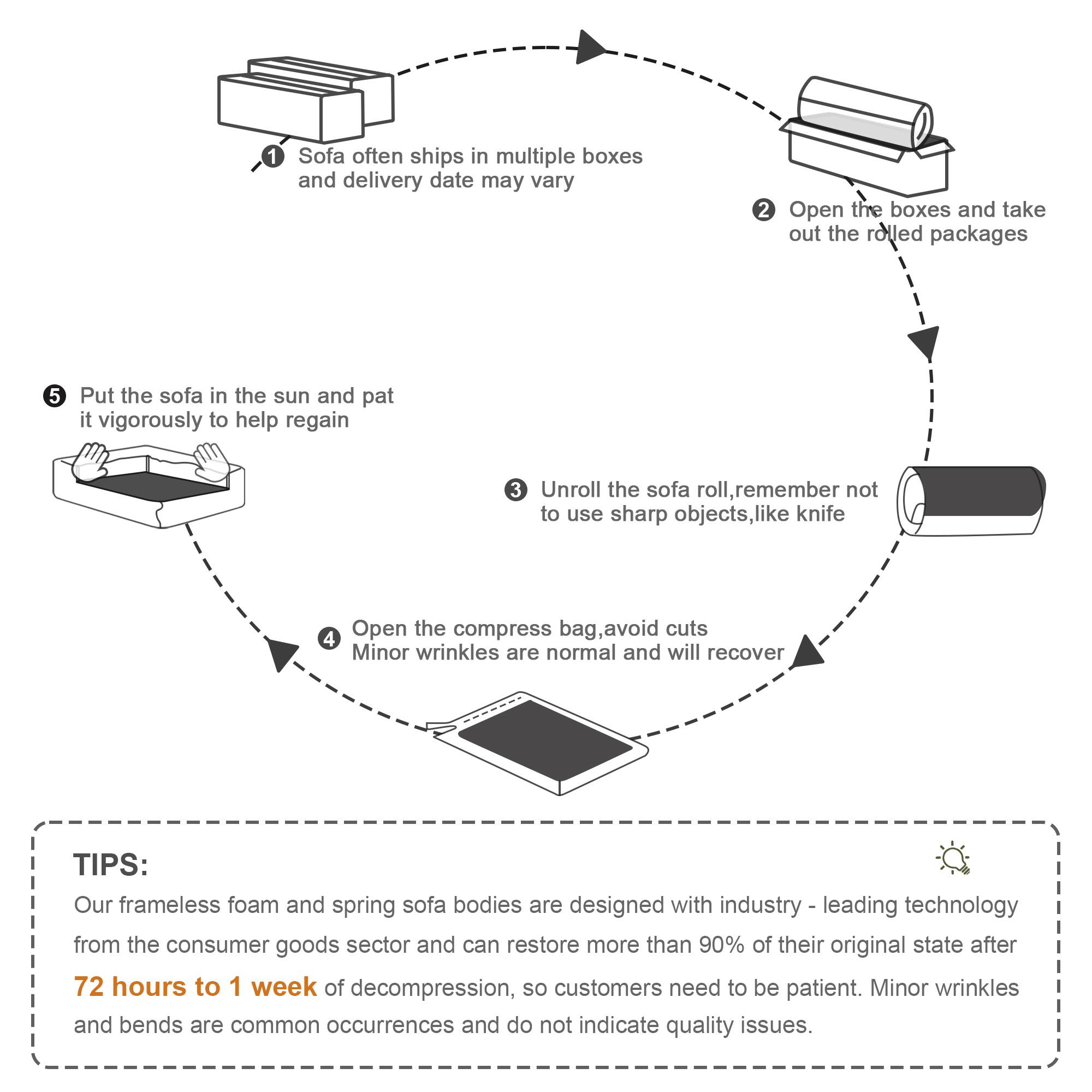 1 Sofa often ships in multiple boxes and delivery date may vary

2 Open the boxes and take out the rolled packages

3 Unroll the sofa roll,remember not to use sharp objects,like knife

4 Open the compress bag,avoid cuts
Minor wrinkles are normal and will recover

5 Put the sofa in the sun and pat it vigorously to help regain

TIPS:
Our frameless foam and spring sofa bodies are designed with industry - leading technology from the consumer goods sector and can restore more than 90% of their original state after 72 hours to 1 week of decompression, so customers need to be patient. Minor wrinkles and bends are common occurrences and do not indicate quality issues.