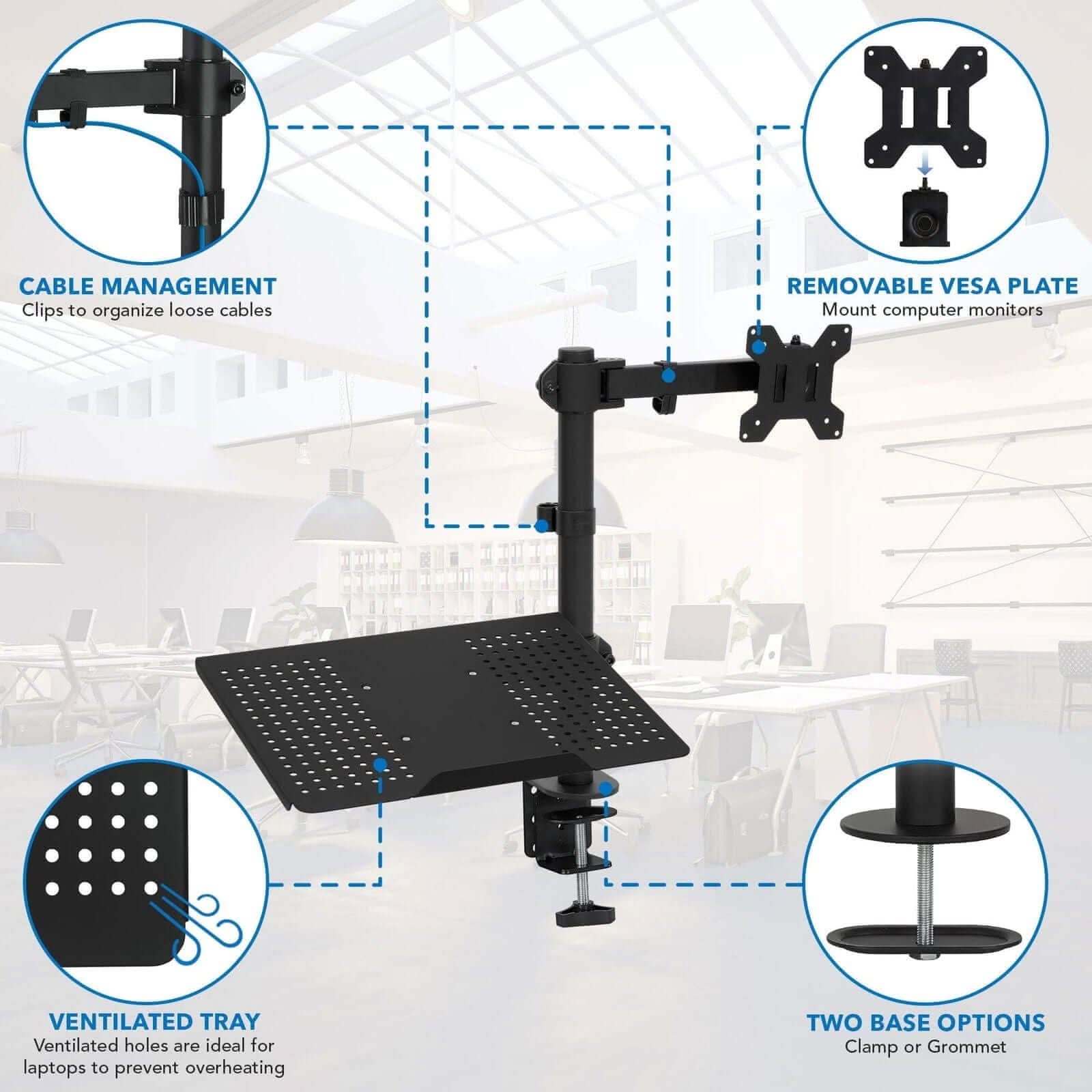 CABLE MANAGEMENT
Clips to organize loose cables

REMOVABLE VESA PLATE
Mount computer monitors

VENTILATED TRAY
Ventilated holes are ideal for laptops to prevent overheating

TWO BASE OPTIONS
Clamp or Grommet