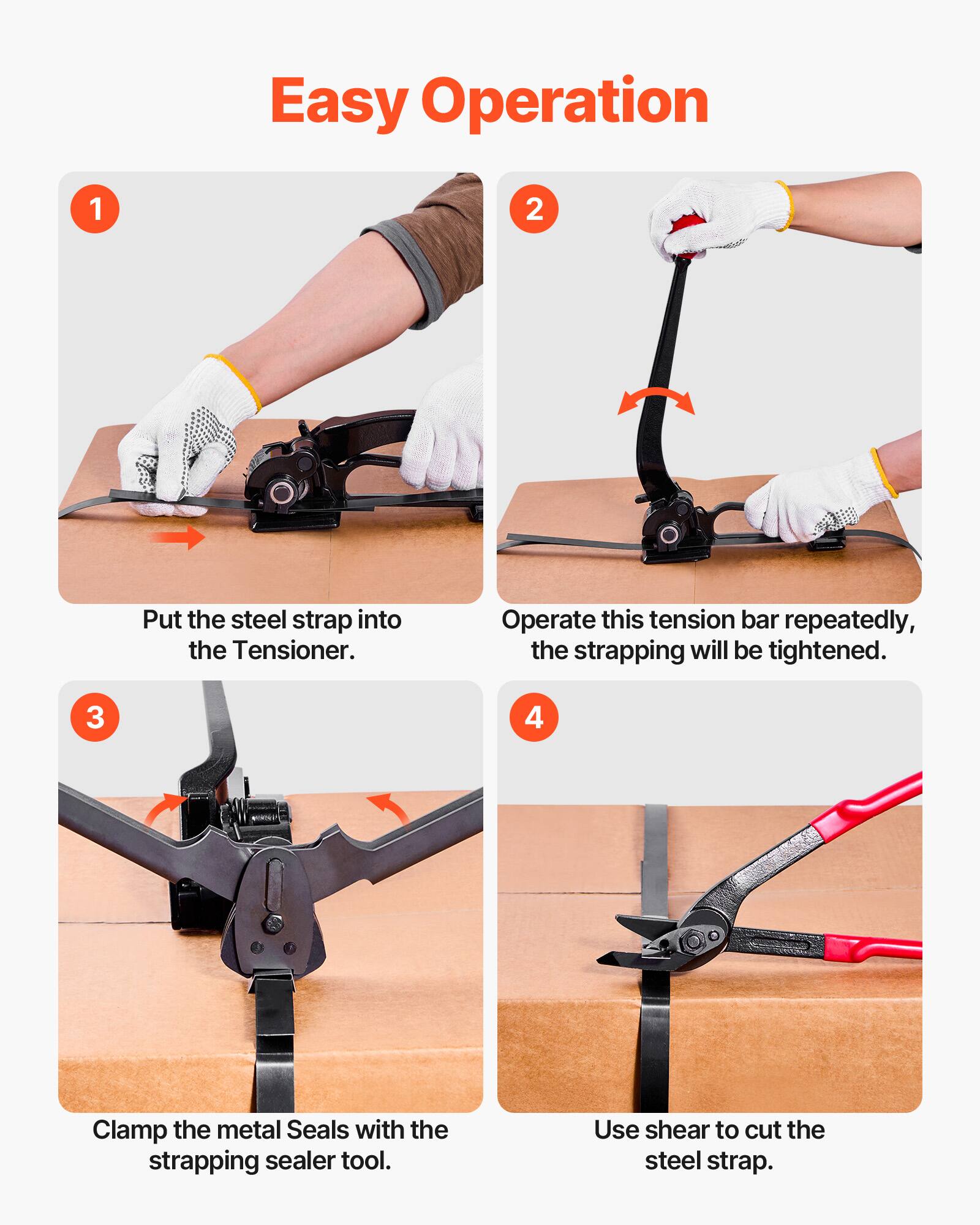 Easy Operation

1

Put the steel strap into the Tensioner.

2

Operate this tension bar repeatedly, the strapping will be tightened.

3

Clamp the metal Seals with the strapping sealer tool.

4

Use shear to cut the steel strap.