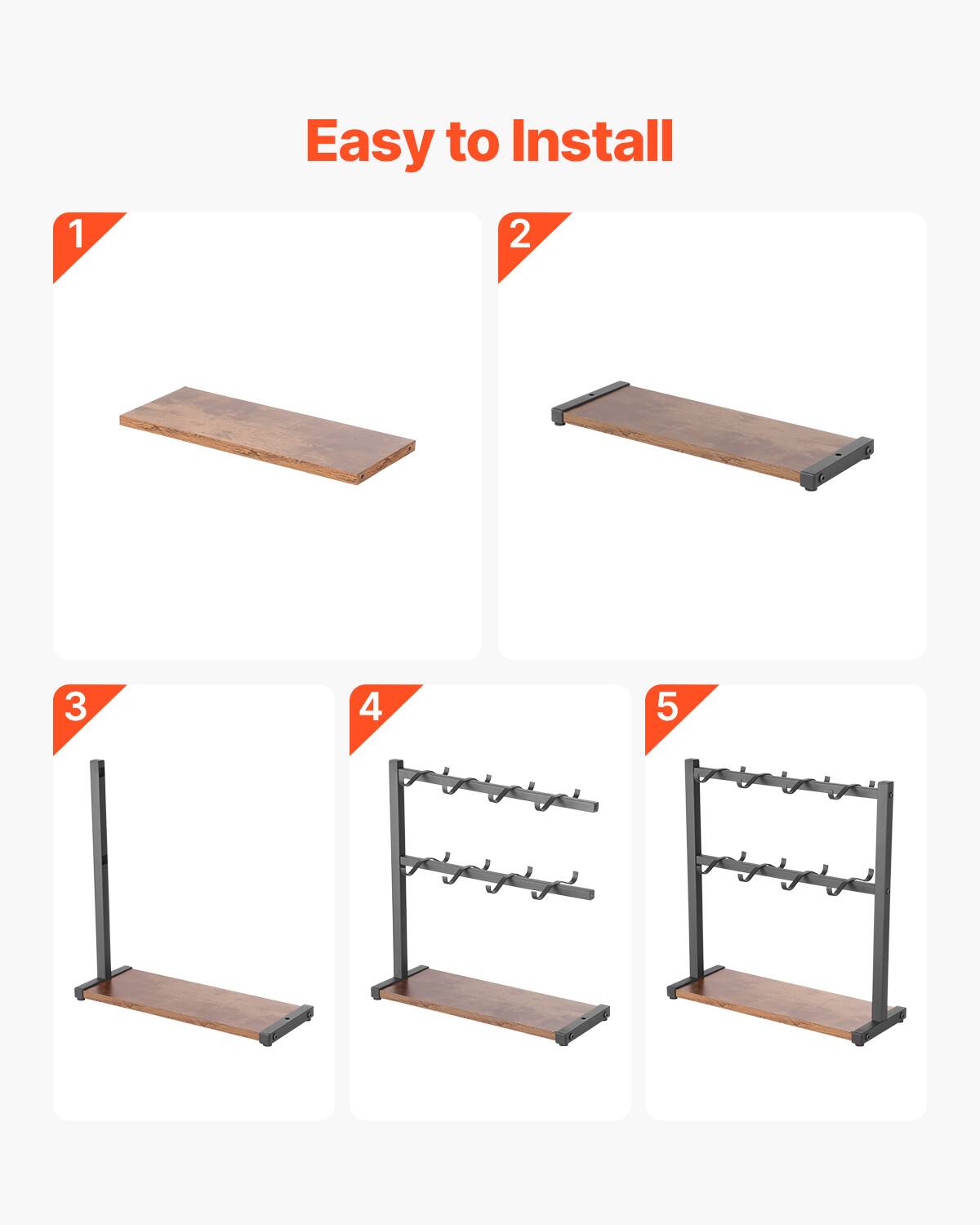 Easy to Install

1

2

3

4

5