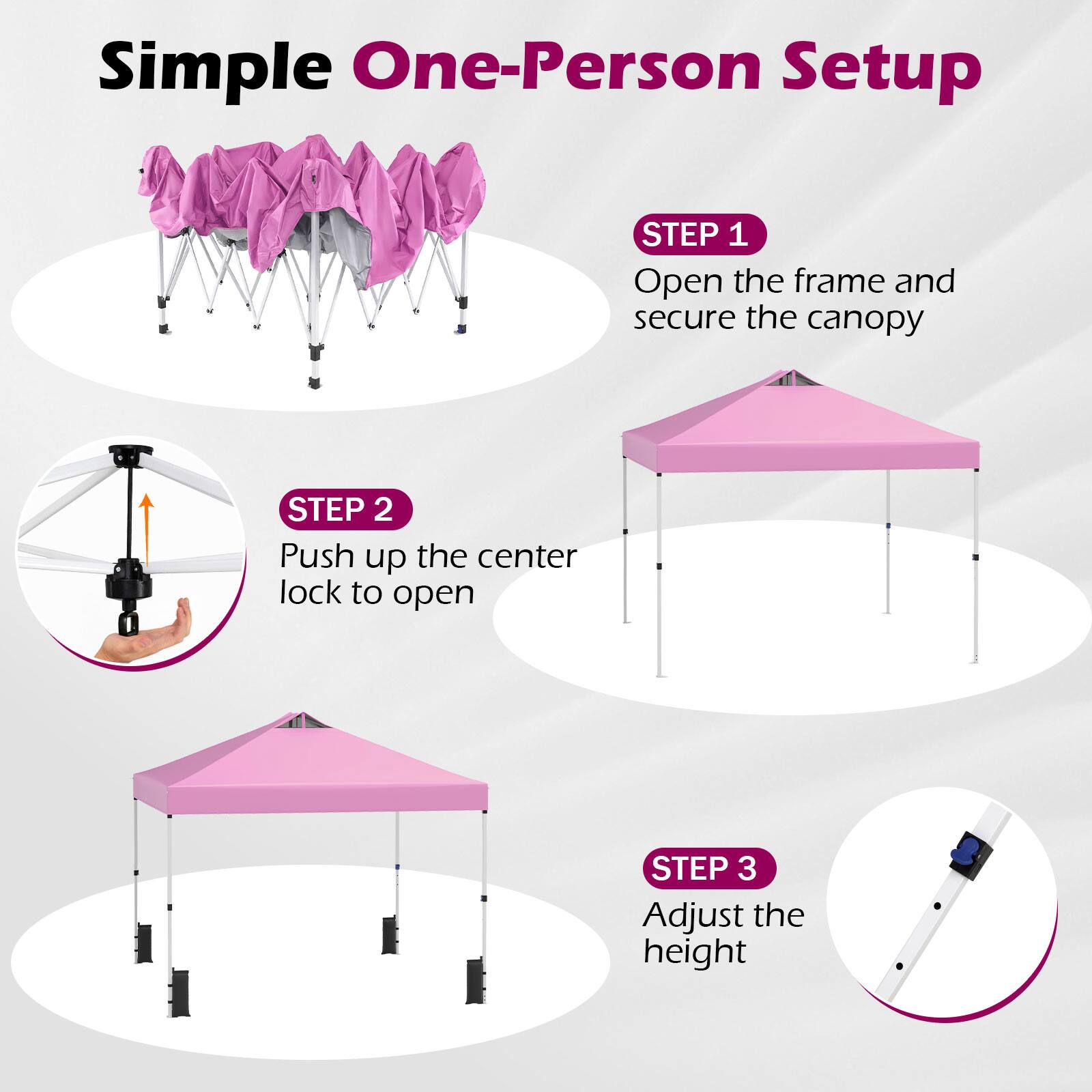 Simple One-Person Setup

STEP 1
Open the frame and secure the canopy

STEP 2
Push up the center lock to open

STEP 3
Adjust the height