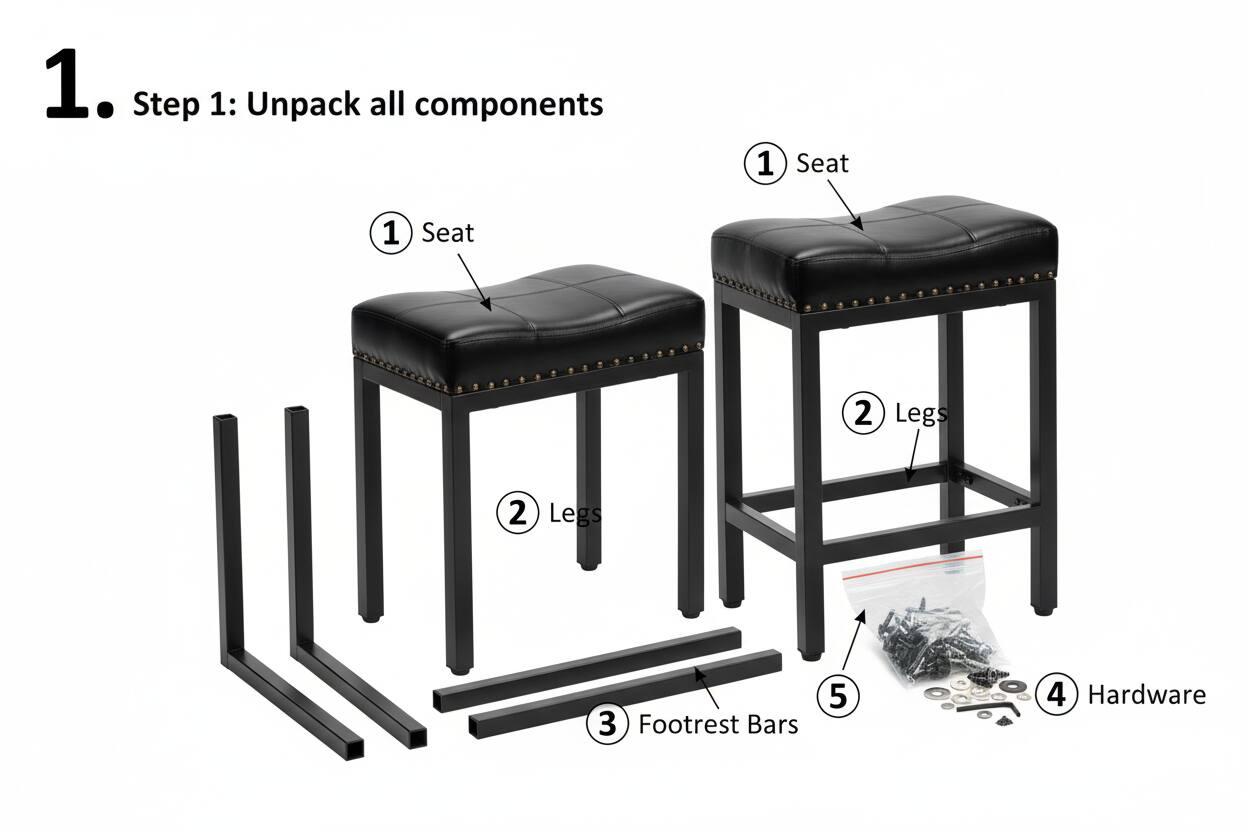 1. Step 1: Unpack all components

① Seat

① Seat

② Legs

② Legs

③ Footrest Bars

⑤

④ Hardware