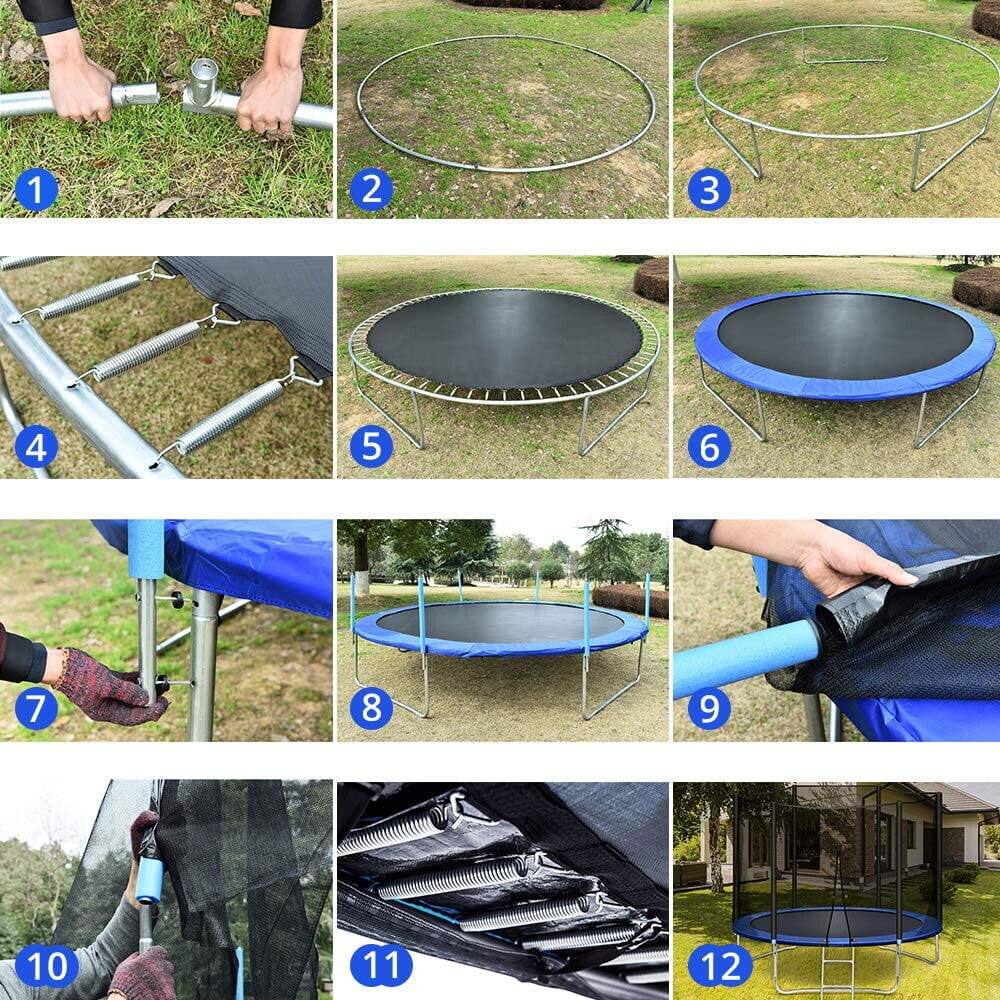 1
2
3
4
5
6
7
8
9
10
11
12