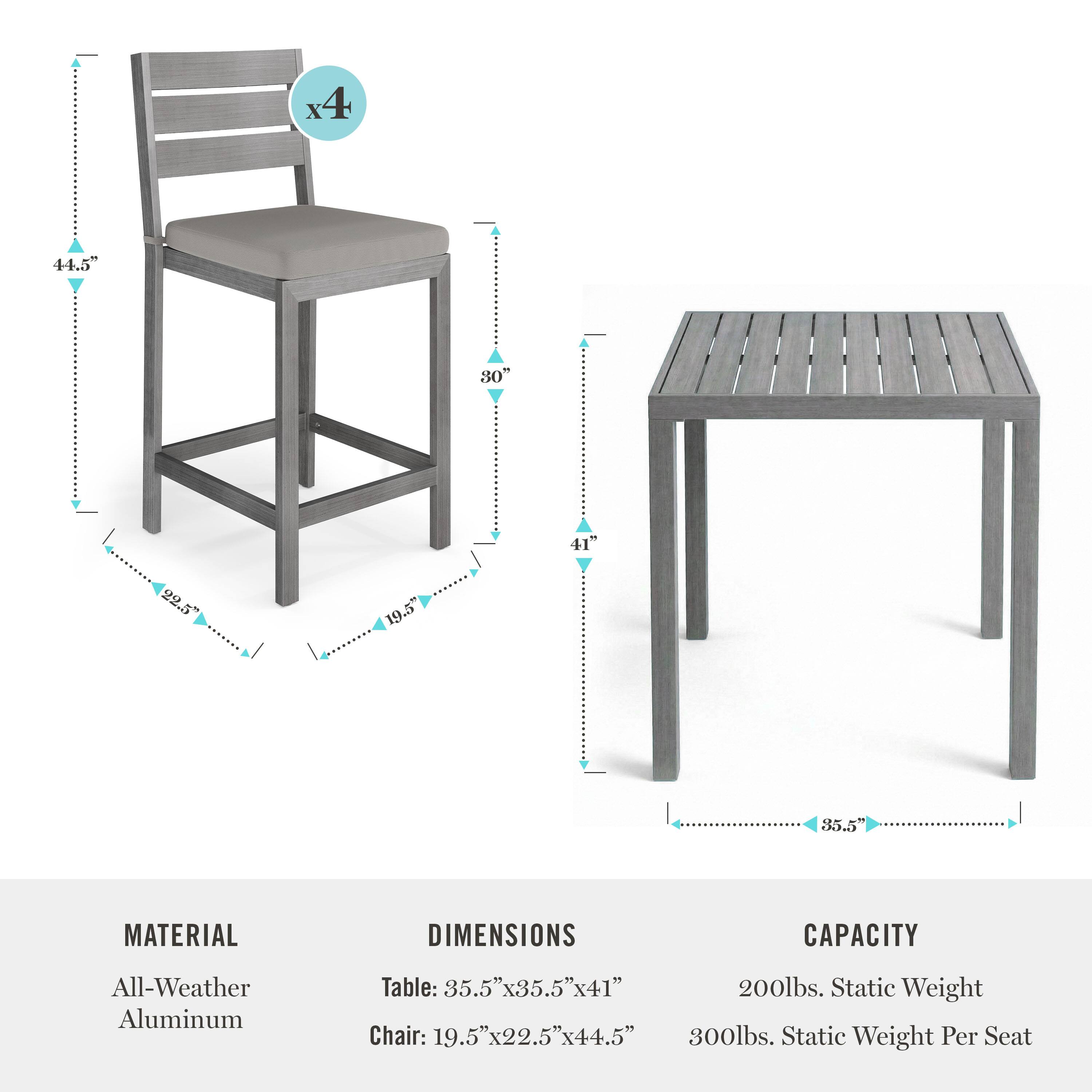 x4

44.5”

30”

22.5”

19.5”

41”

35.5”

MATERIAL

All-Weather Aluminum

DIMENSIONS

Table: 35.5”x35.5”x41”

Chair: 19.5”x22.5”x44.5”

CAPACITY

200lbs. Static Weight

300lbs. Static Weight Per Seat