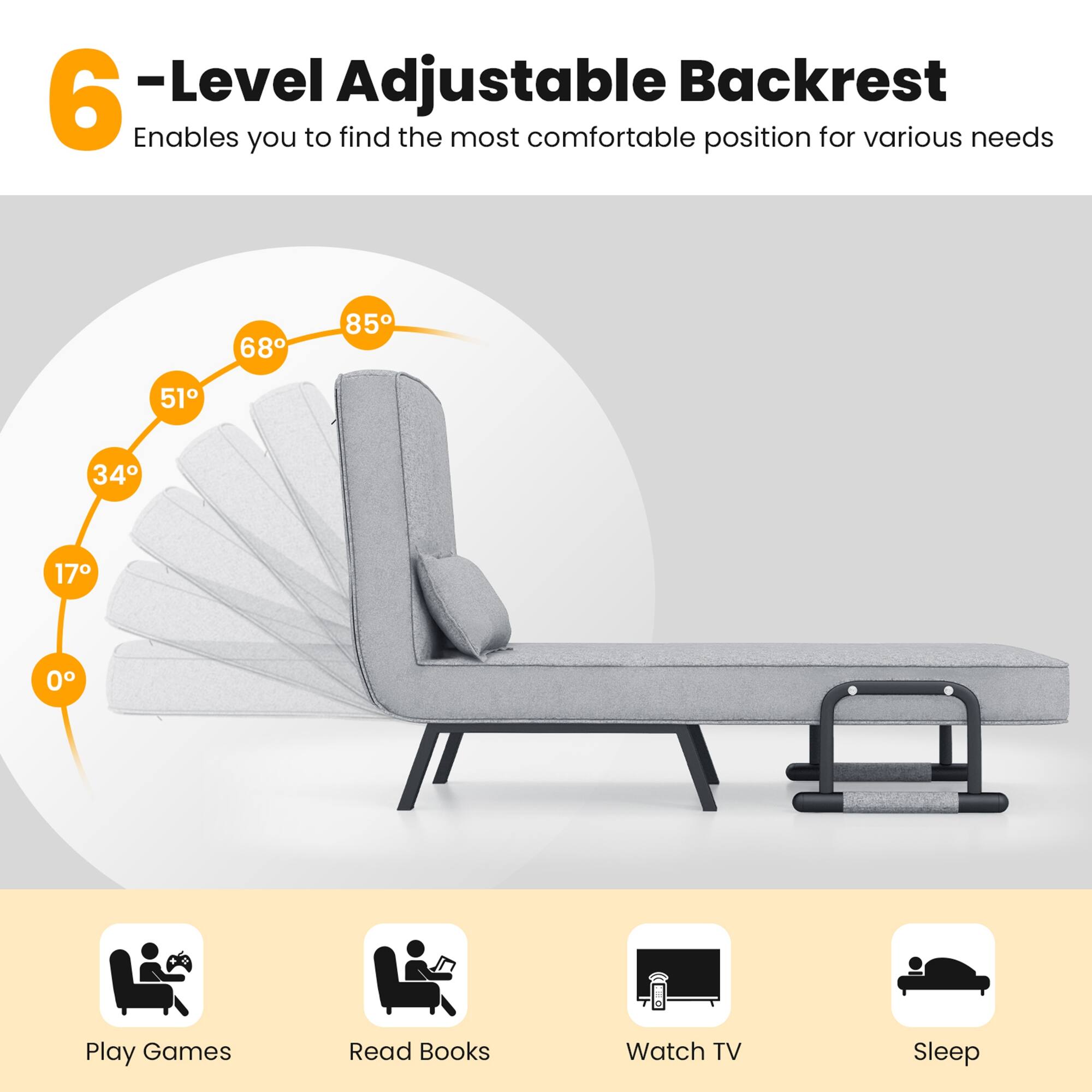 6-Level Adjustable Backrest
Enables you to find the most comfortable position for various needs

85°
68°
51°
34°
17°
0°

Play Games
Read Books
Watch TV
Sleep