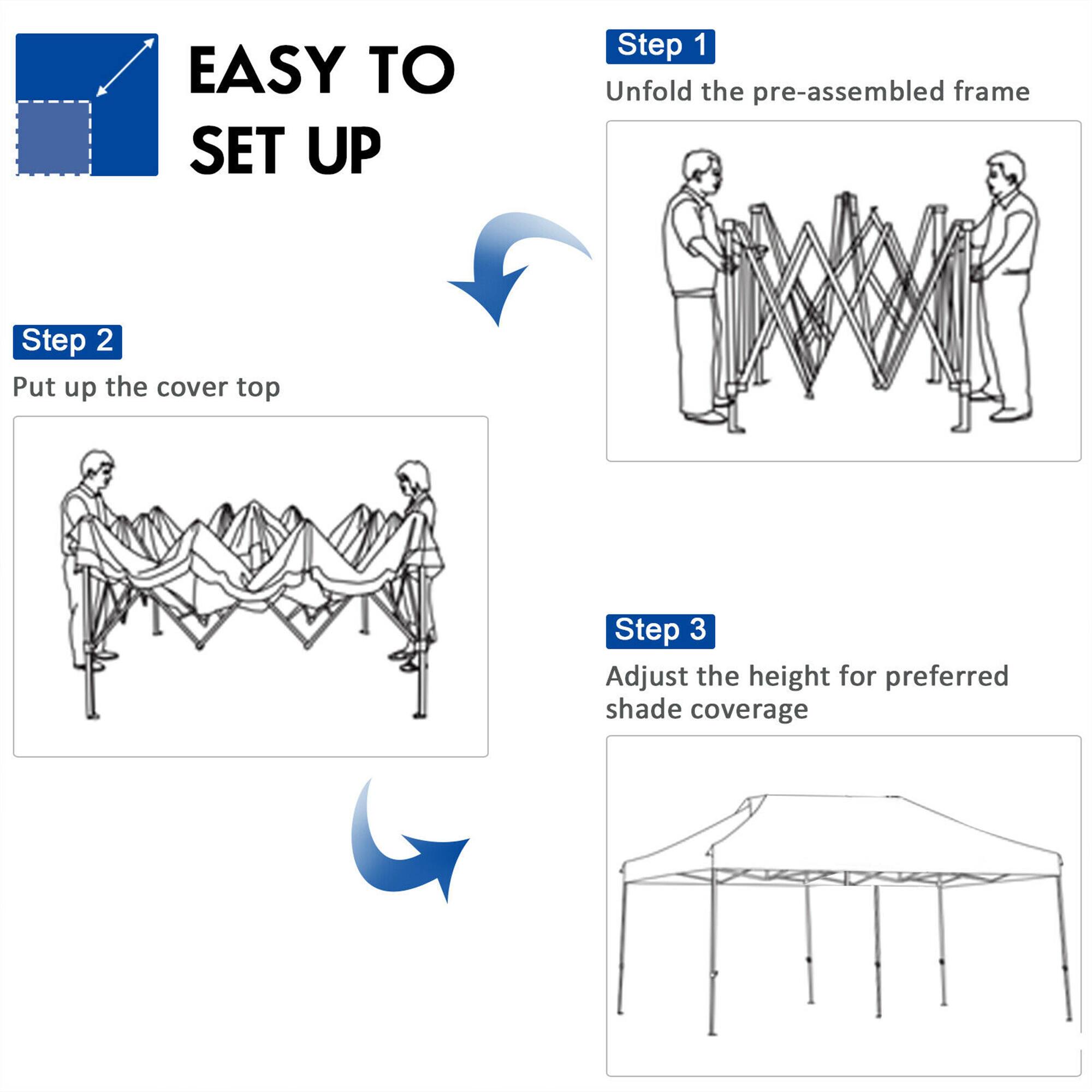 EASY TO SET UP

Step 1
Unfold the pre-assembled frame

Step 2
Put up the cover top

Step 3
Adjust the height for preferred shade coverage