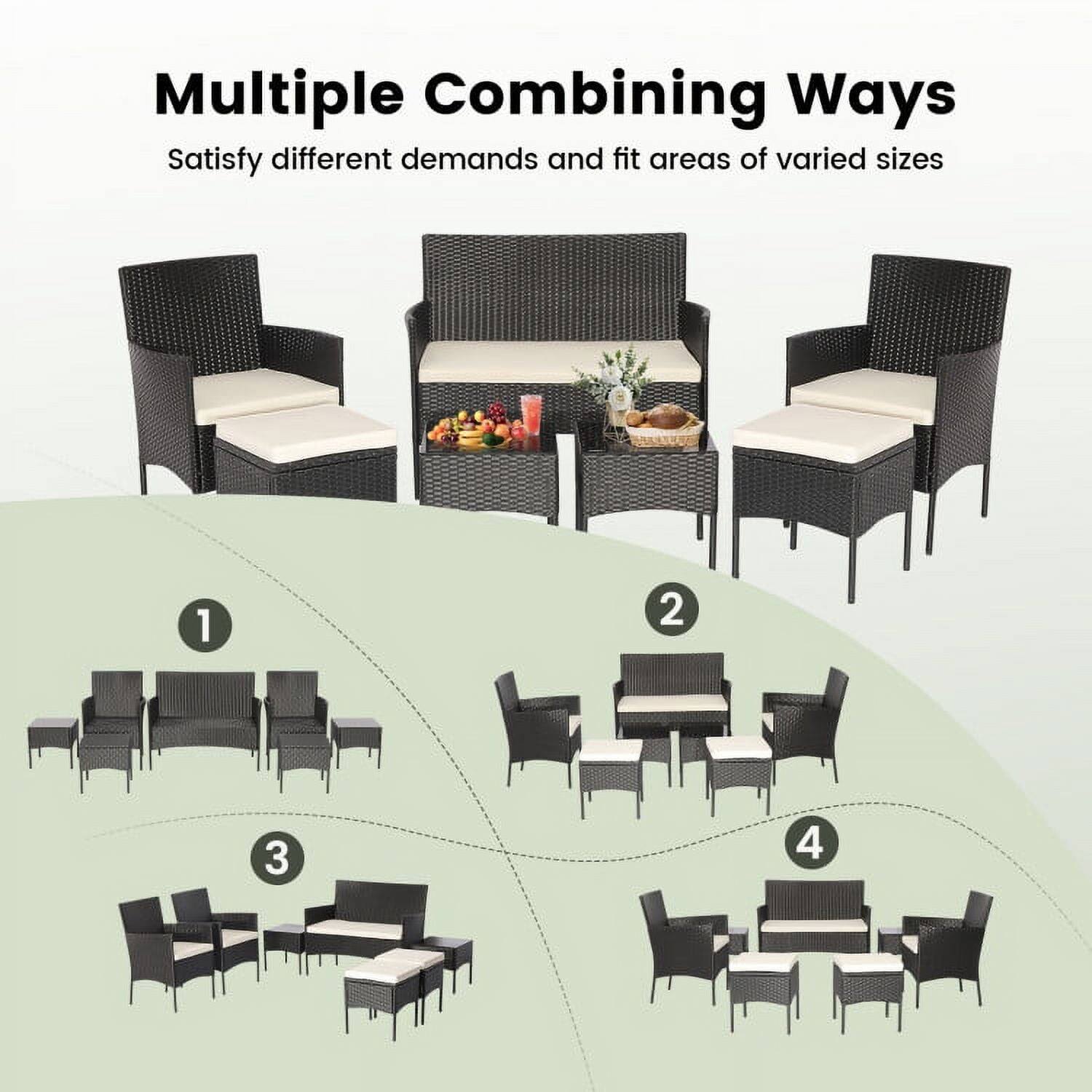 Multiple Combining Ways

Satisfy different demands and fit areas of varied sizes

1

2

3

4