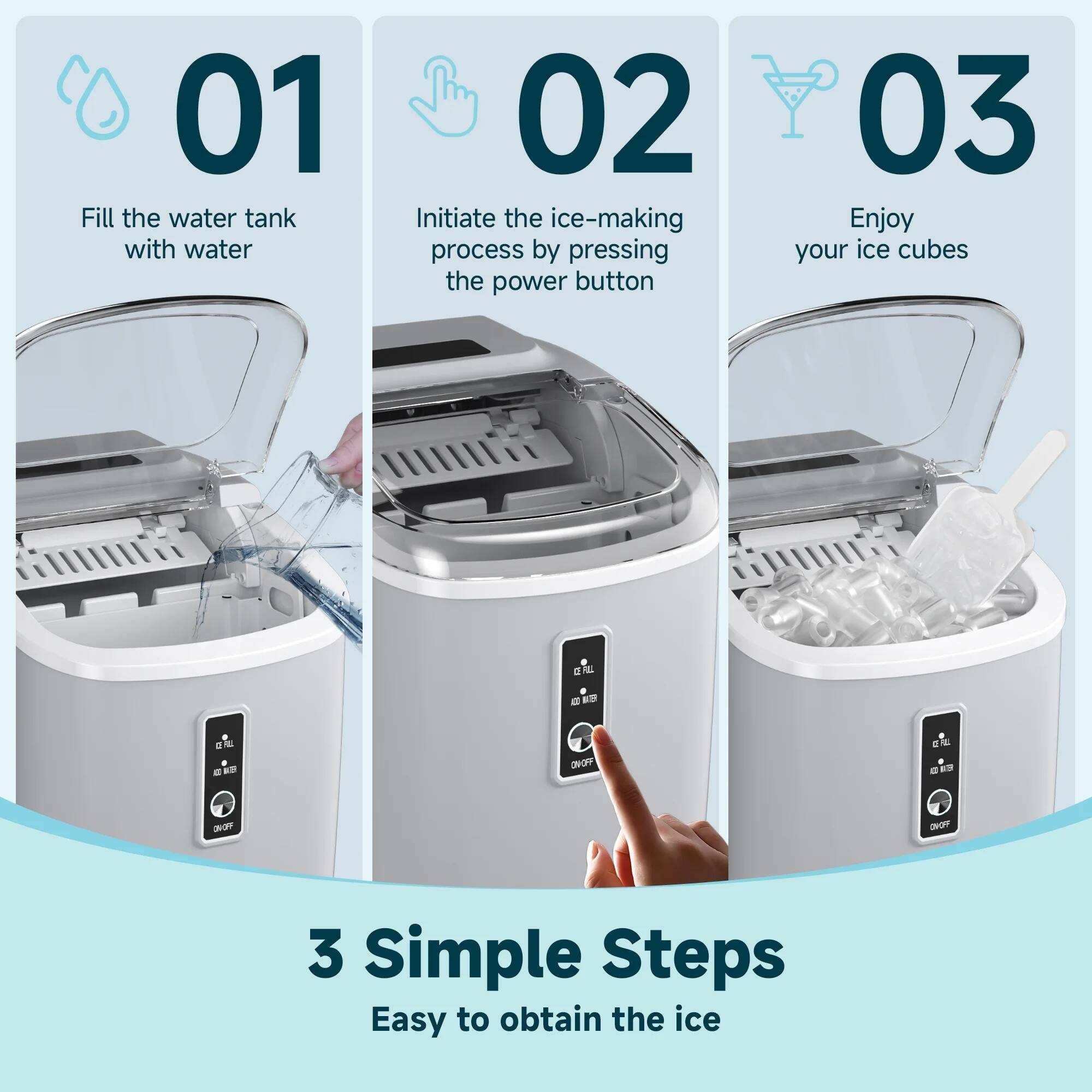 01

Fill the water tank with water

ICE FULL

ADD WATER

ON/OFF

02

Initiate the ice-making process by pressing the power button

ICE FULL

ADD WATER

ON/OFF

03

Enjoy your ice cubes

ICE FULL

ADD WATER

ON/OFF

3 Simple Steps

Easy to obtain the ice