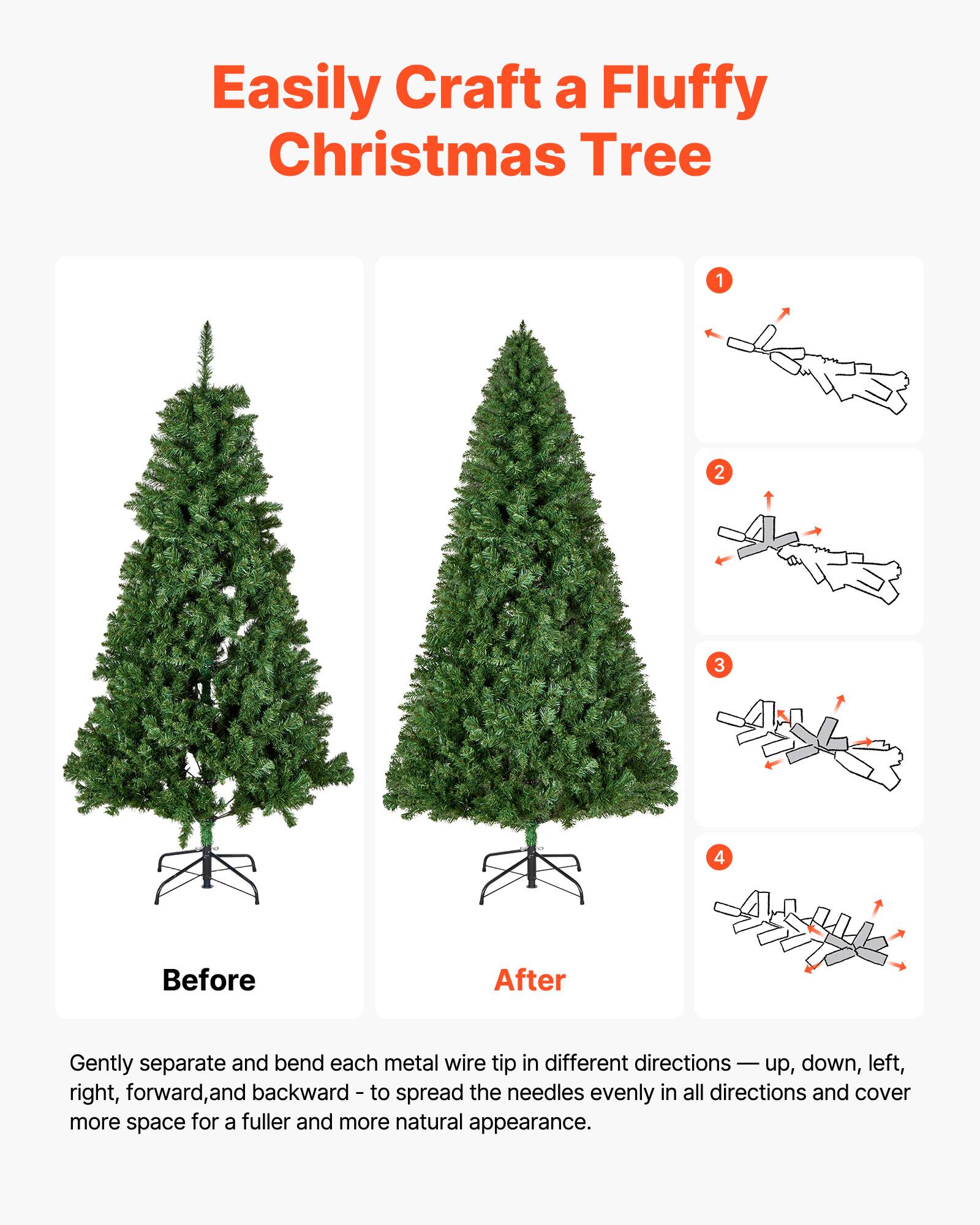 Easily Craft a Fluffy Christmas Tree

Before

After

1

2

3

4

Gently separate and bend each metal wire tip in different directions — up, down, left, right, forward,and backward - to spread the needles evenly in all directions and cover more space for a fuller and more natural appearance.