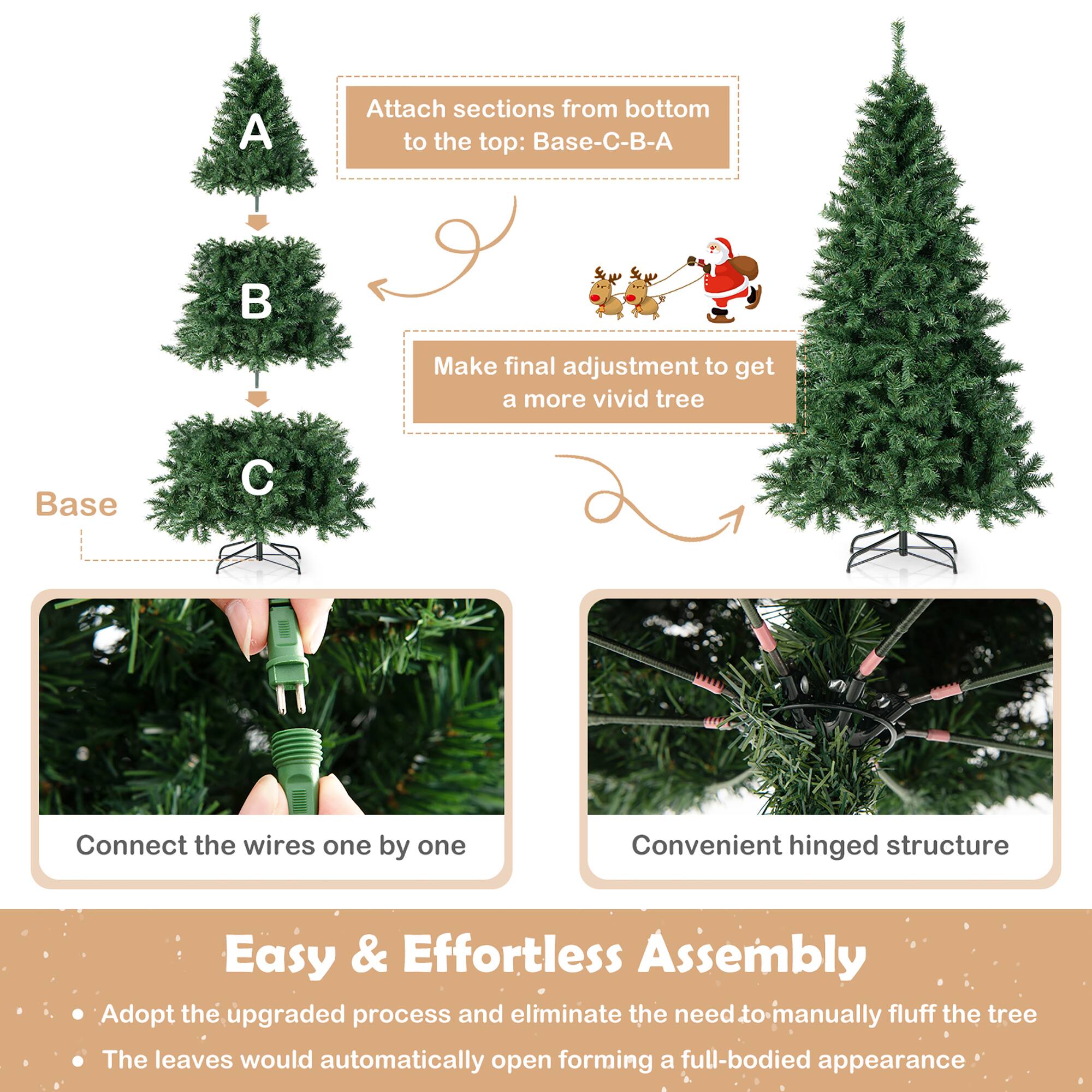 A

B

C

Base

Attach sections from bottom to the top: Base-C-B-A

Make final adjustment to get a more vivid tree

Connect the wires one by one

Convenient hinged structure

Easy & Effortless Assembly

• Adopt the upgraded process and eliminate the need to manually fluff the tree

• The leaves would automatically open forming a full-bodied appearance