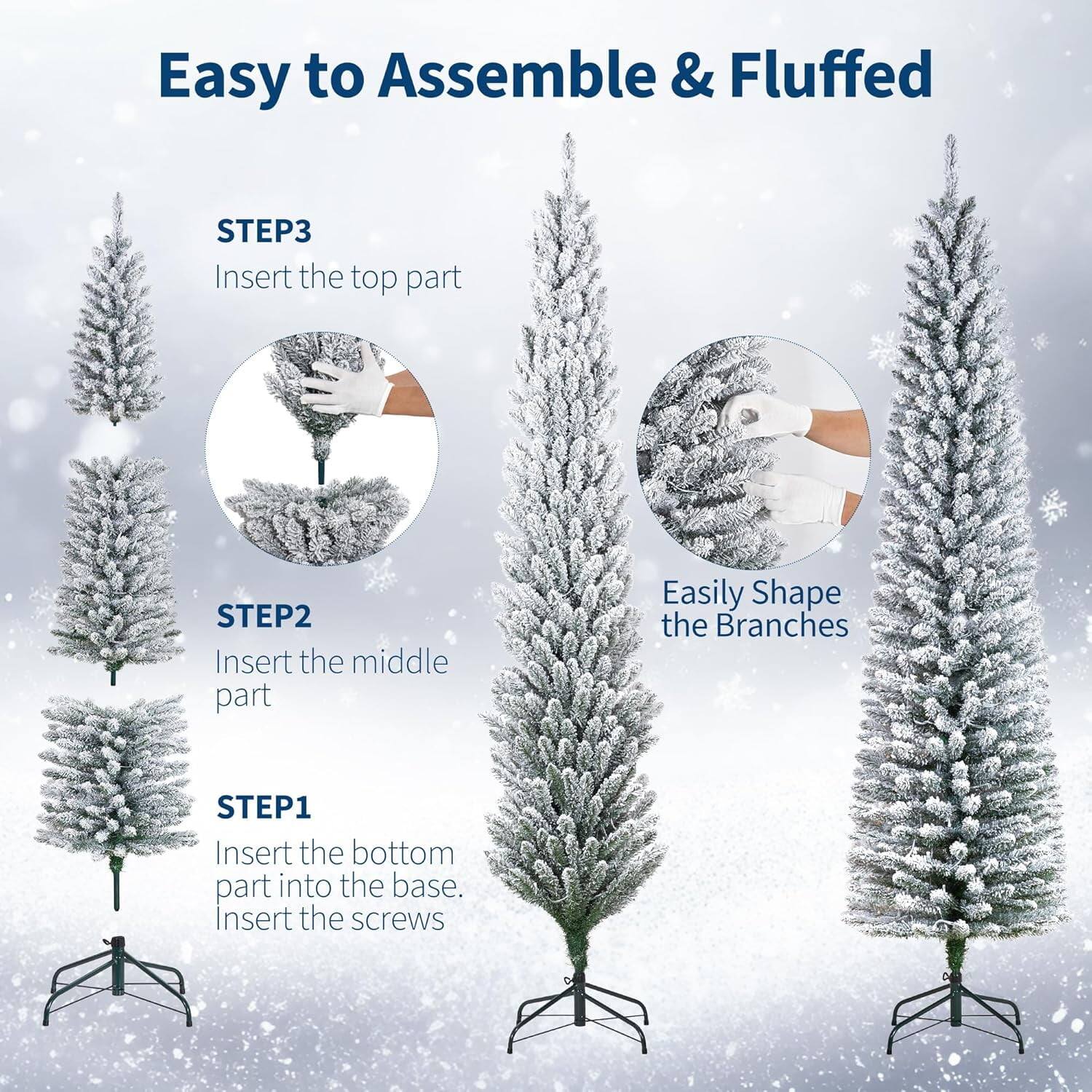 Easy to Assemble & Fluffed

STEP3
Insert the top part

STEP2
Insert the middle part

STEP1
Insert the bottom part into the base. Insert the screws

Easily Shape the Branches