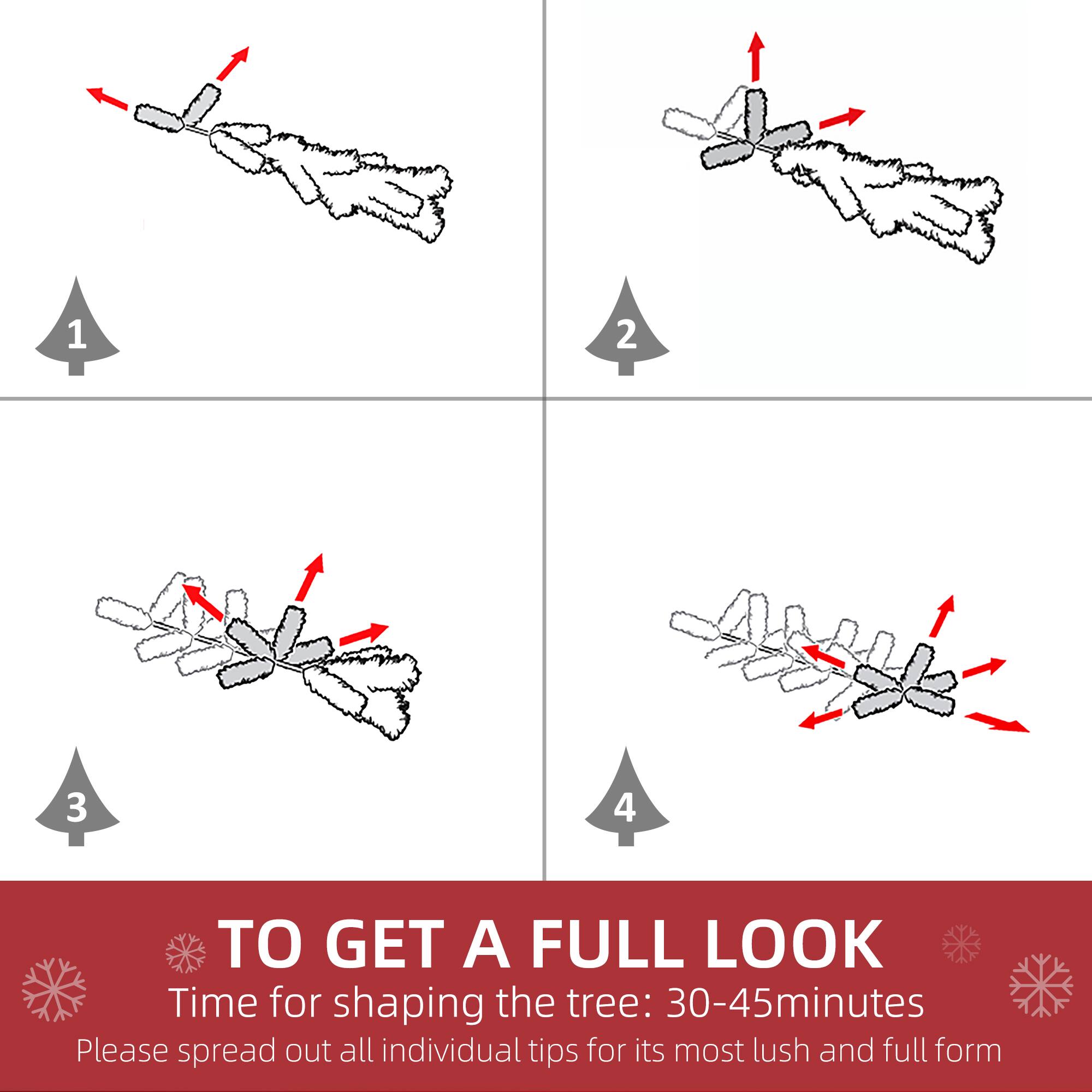 1

2

3

4

TO GET A FULL LOOK

Time for shaping the tree: 30-45minutes

Please spread out all individual tips for its most lush and full form