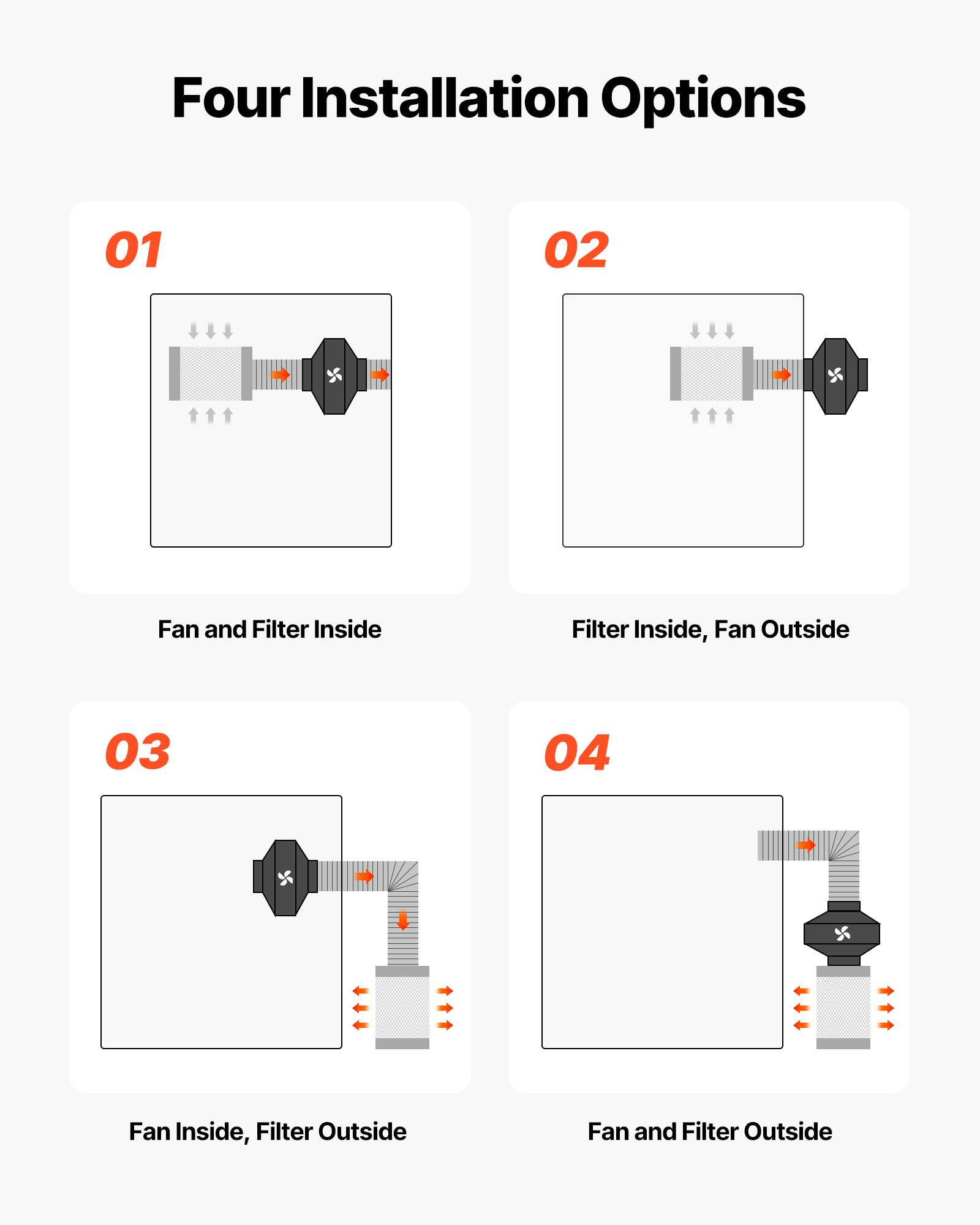 Four Installation Options

01

Fan and Filter Inside

02

Filter Inside, Fan Outside

03

Fan Inside, Filter Outside

04

Fan and Filter Outside