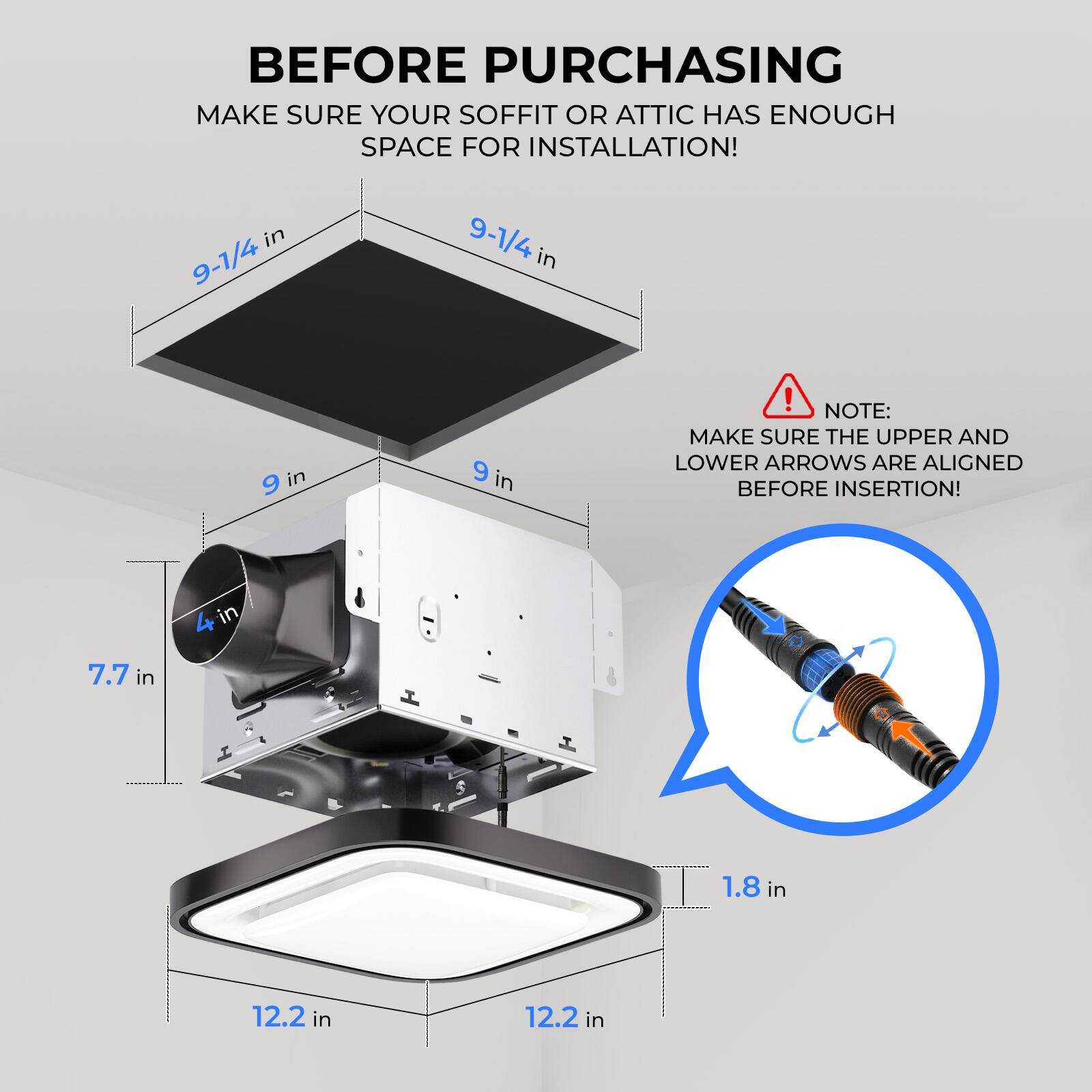 BEFORE PURCHASING

MAKE SURE YOUR SOFFIT OR ATTIC HAS ENOUGH SPACE FOR INSTALLATION!

9-1/4 in

9-1/4 in

NOTE:
MAKE SURE THE UPPER AND LOWER ARROWS ARE ALIGNED BEFORE INSERTION!

9 in

9 in

4 in

7.7 in

1.8 in

12.2 in

12.2 in