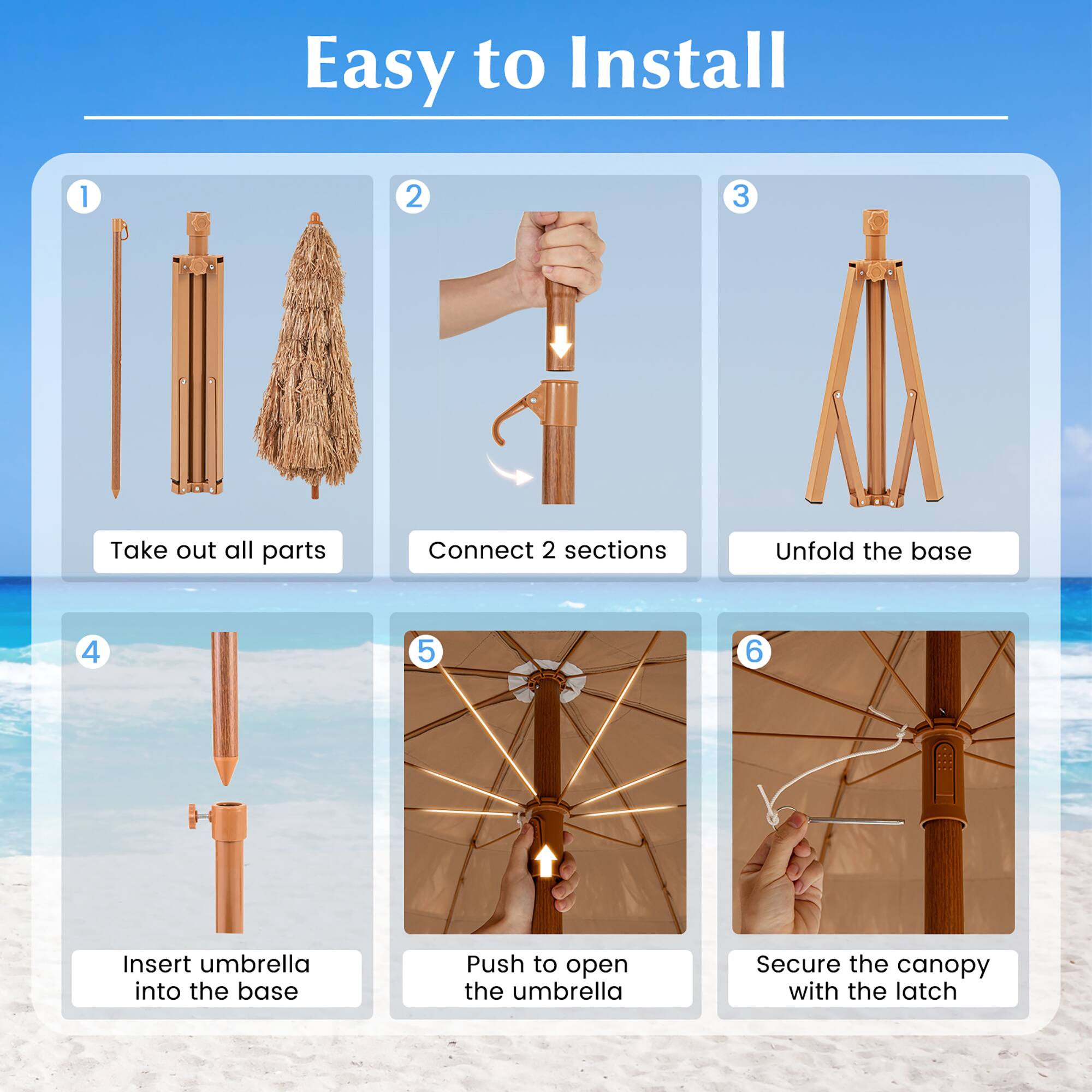 Easy to Install

1

Take out all parts

2

Connect 2 sections

3

Unfold the base

4

Insert umbrella into the base

5

Push to open the umbrella

6

Secure the canopy with the latch