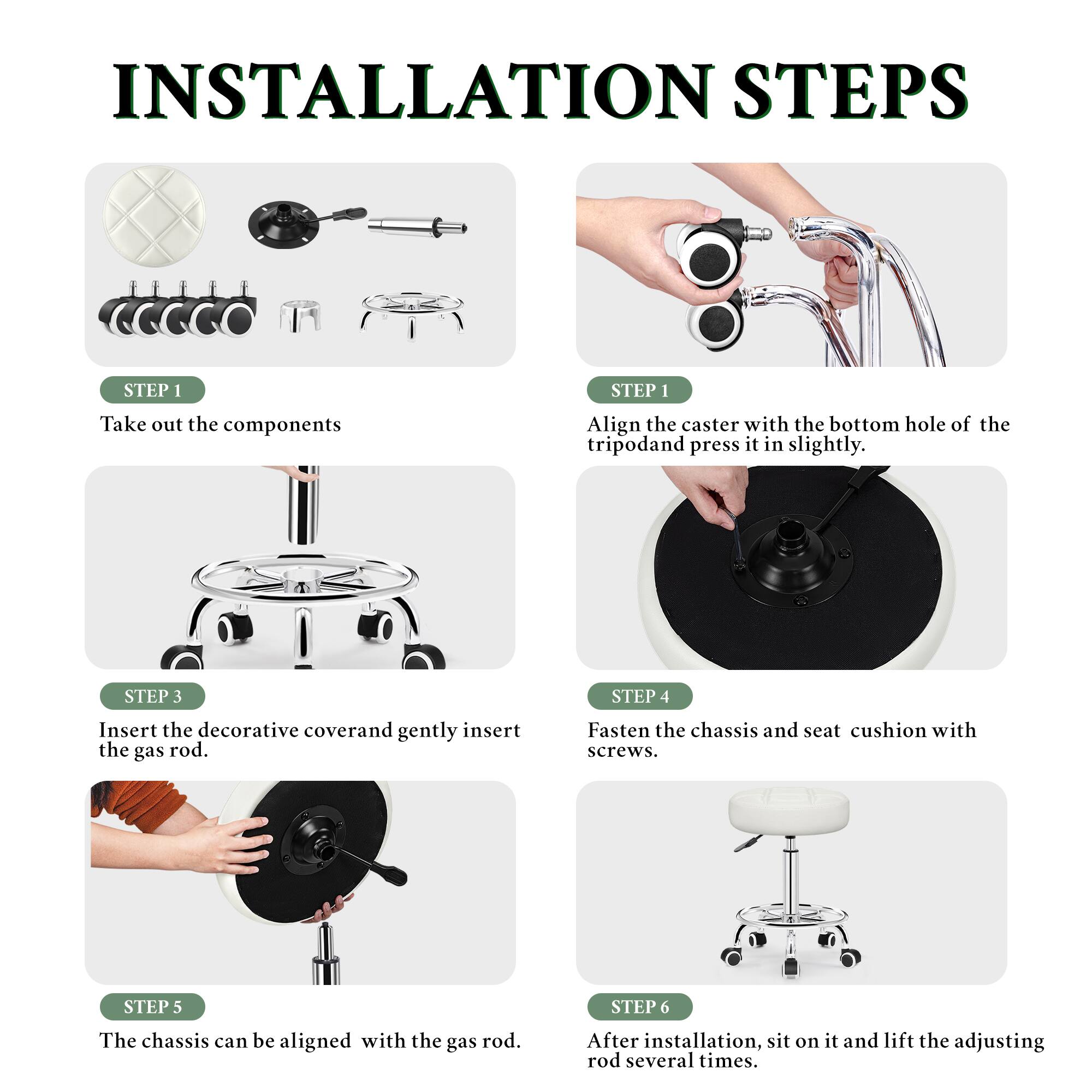 INSTALLATION STEPS

STEP 1

Take out the components

STEP 1

Align the caster with the bottom hole of the tripodand press it in slightly.

STEP 3

Insert the decorative coverand gently insert the gas rod.

STEP 4

Fasten the chassis and seat cushion with screws.

STEP 5

The chassis can be aligned with the gas rod.

STEP 6

After installation, sit on it and lift the adjusting rod several times.