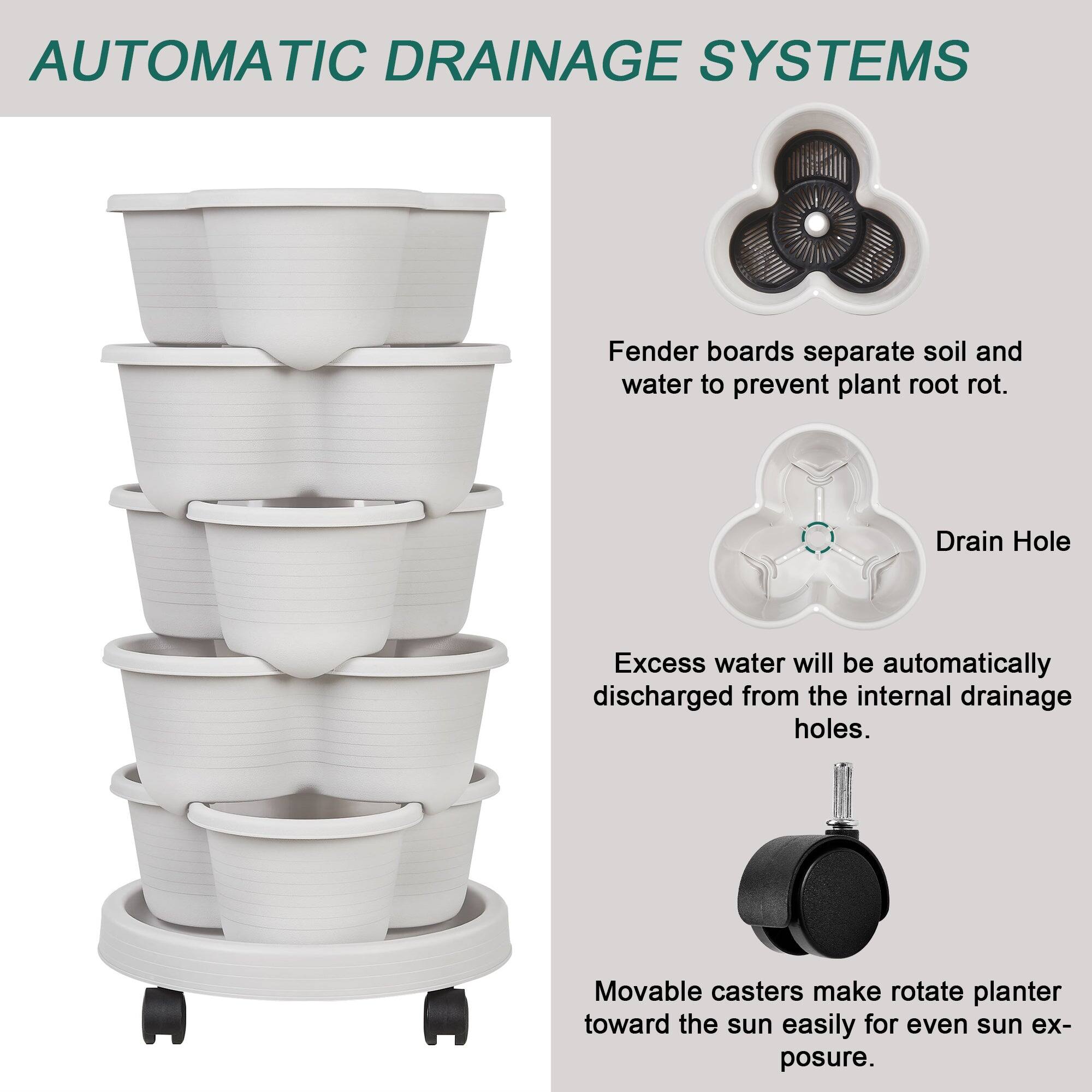 AUTOMATIC DRAINAGE SYSTEMS

Fender boards separate soil and water to prevent plant root rot.

Drain Hole

Excess water will be automatically discharged from the internal drainage holes.

Movable casters make rotate planter toward the sun easily for even sun exposure.