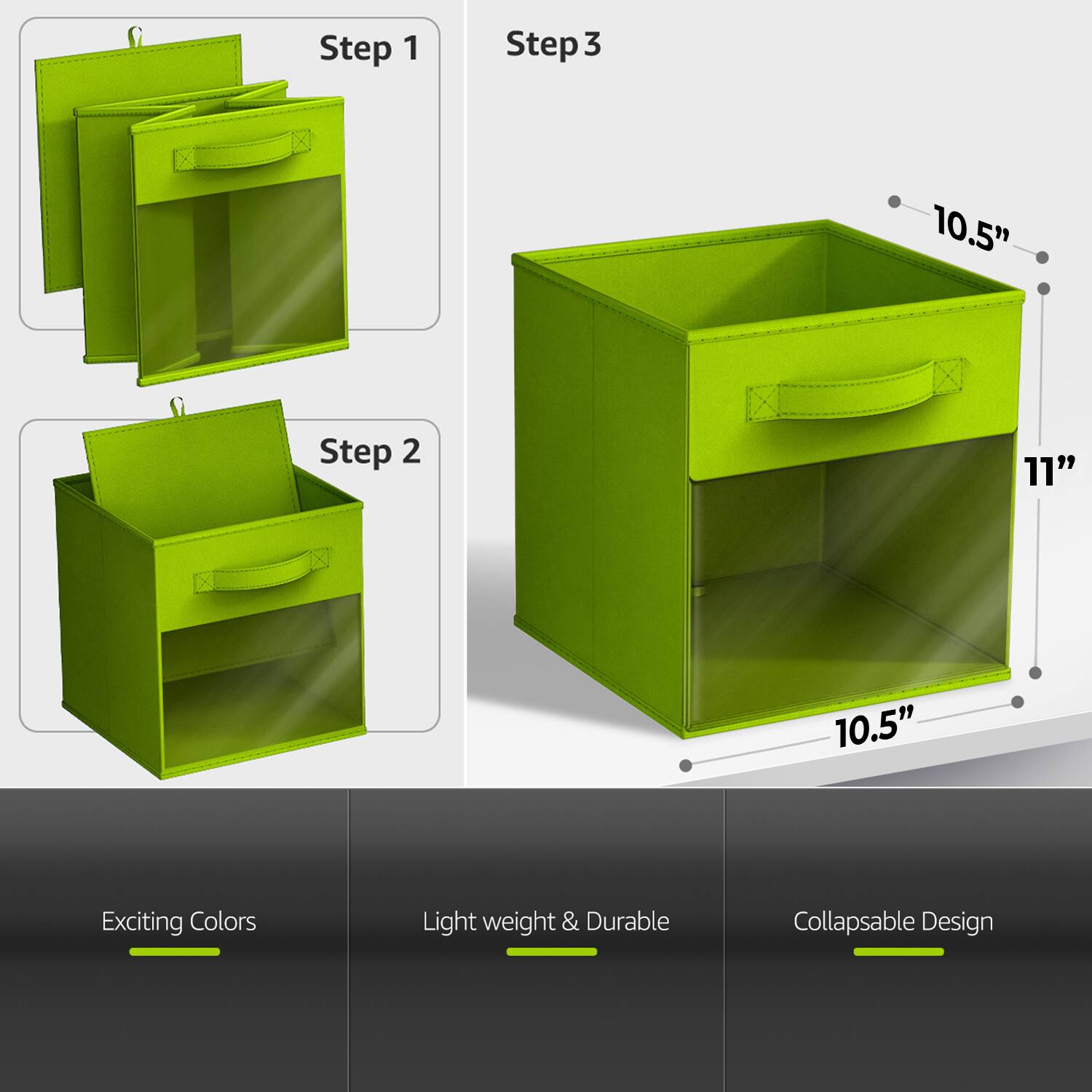 Step 1

Step 2

Step 3

10.5”

11”

10.5”

Exciting Colors

Light weight & Durable

Collapsable Design