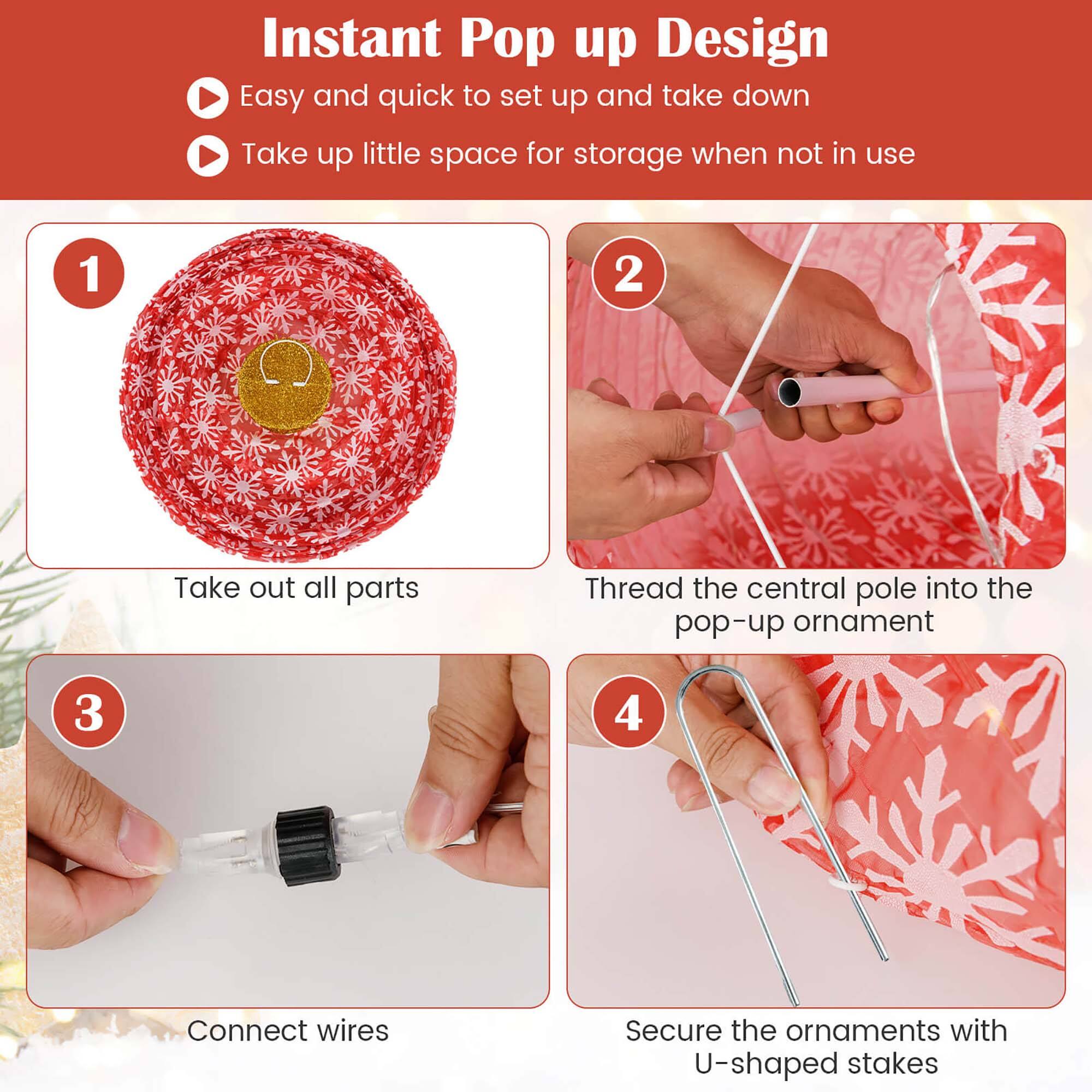 Instant Pop up Design

Easy and quick to set up and take down

Take up little space for storage when not in use

1

Take out all parts

2

Thread the central pole into the pop-up ornament

3

Connect wires

4

Secure the ornaments with U-shaped stakes