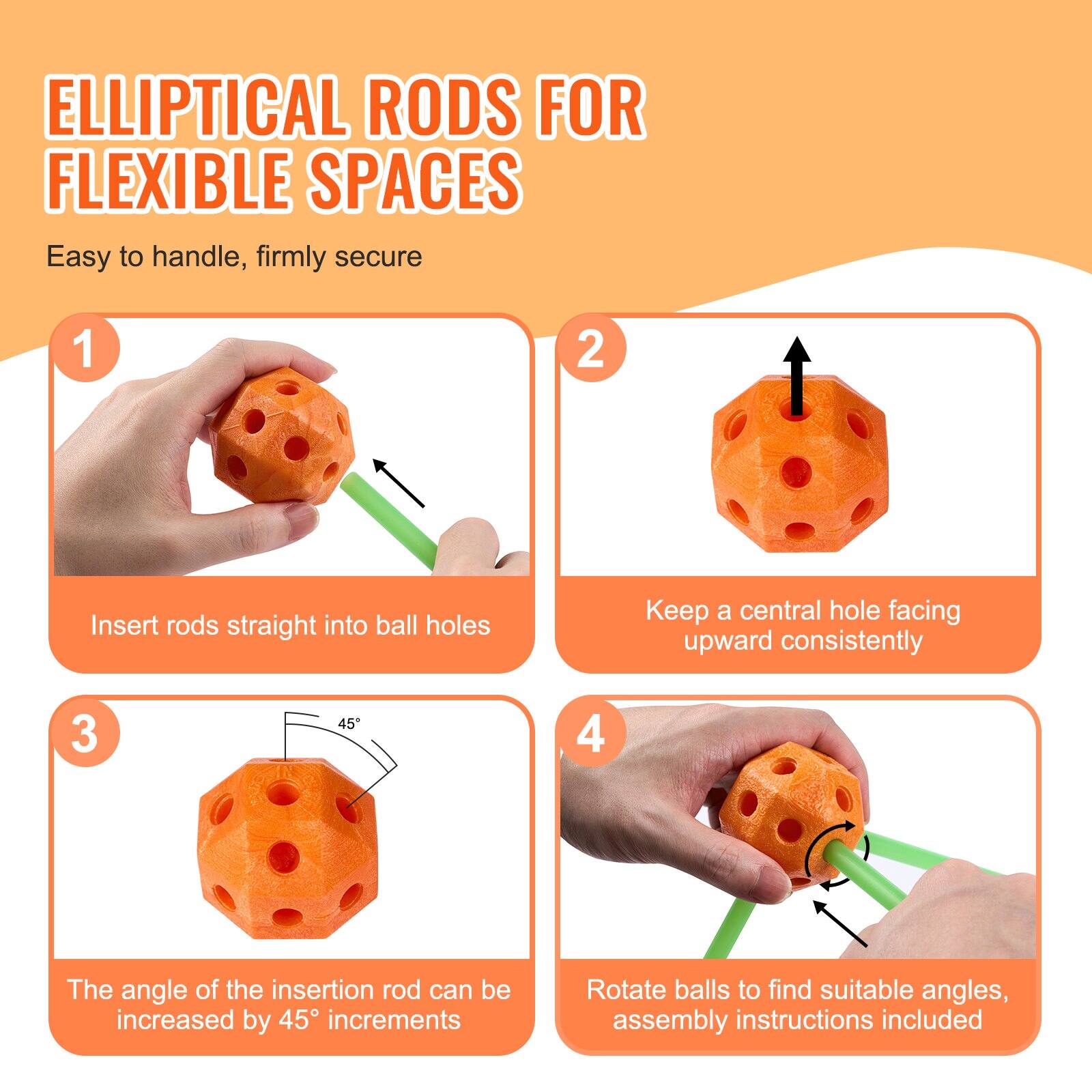 ELLIPTICAL RODS FOR FLEXIBLE SPACES

Easy to handle, firmly secure

1

Insert rods straight into ball holes

2

Keep a central hole facing upward consistently

3

45°

The angle of the insertion rod can be increased by 45° increments

4

Rotate balls to find suitable angles, assembly instructions included