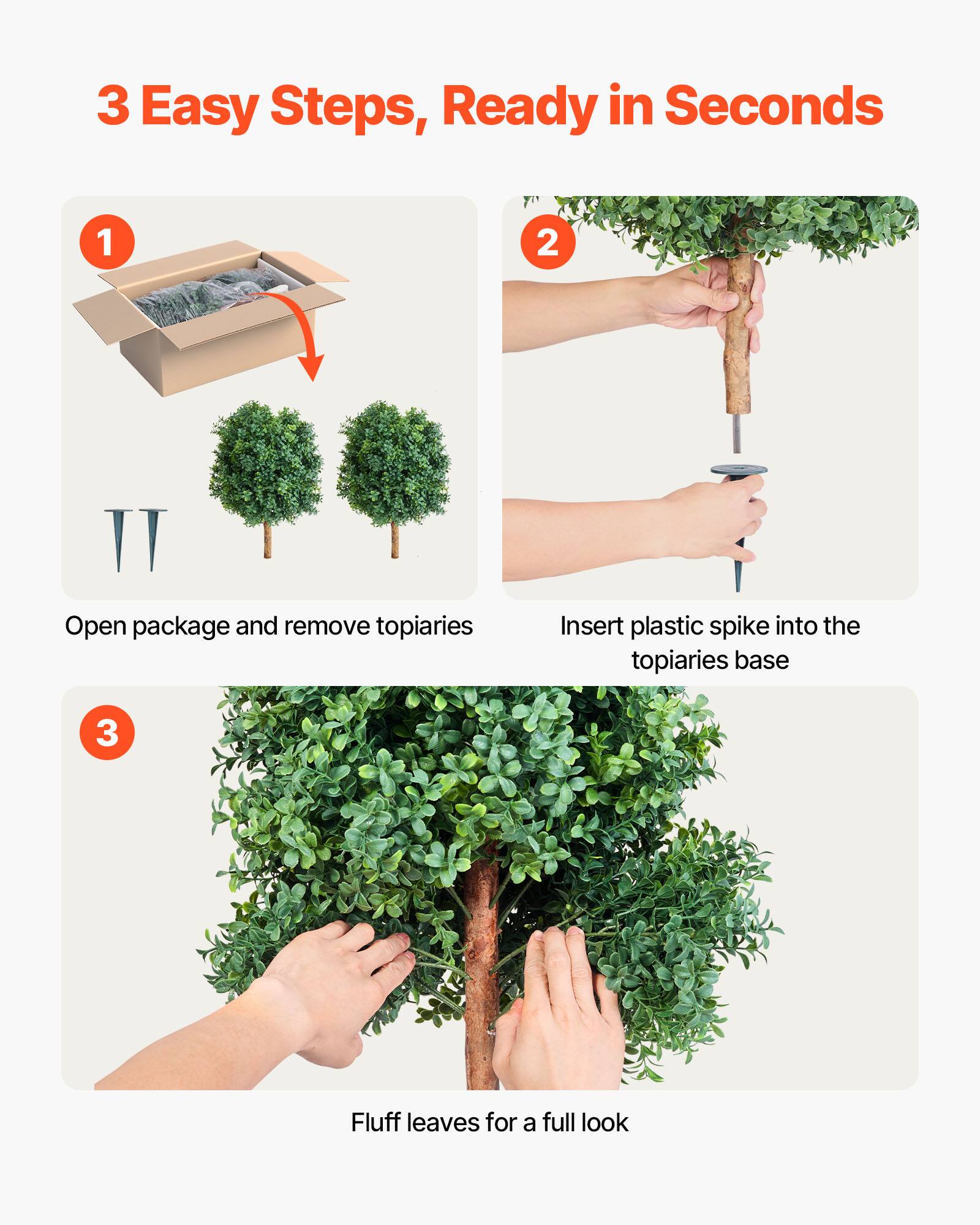 3 Easy Steps, Ready in Seconds

1

Open package and remove topiaries

2

Insert plastic spike into the topiaries base

3

Fluff leaves for a full look