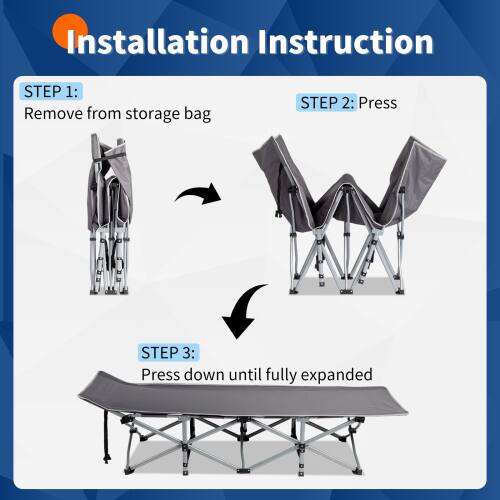 Installation Instruction

STEP 1:
Remove from storage bag

STEP 2: Press

STEP 3:
Press down until fully expanded