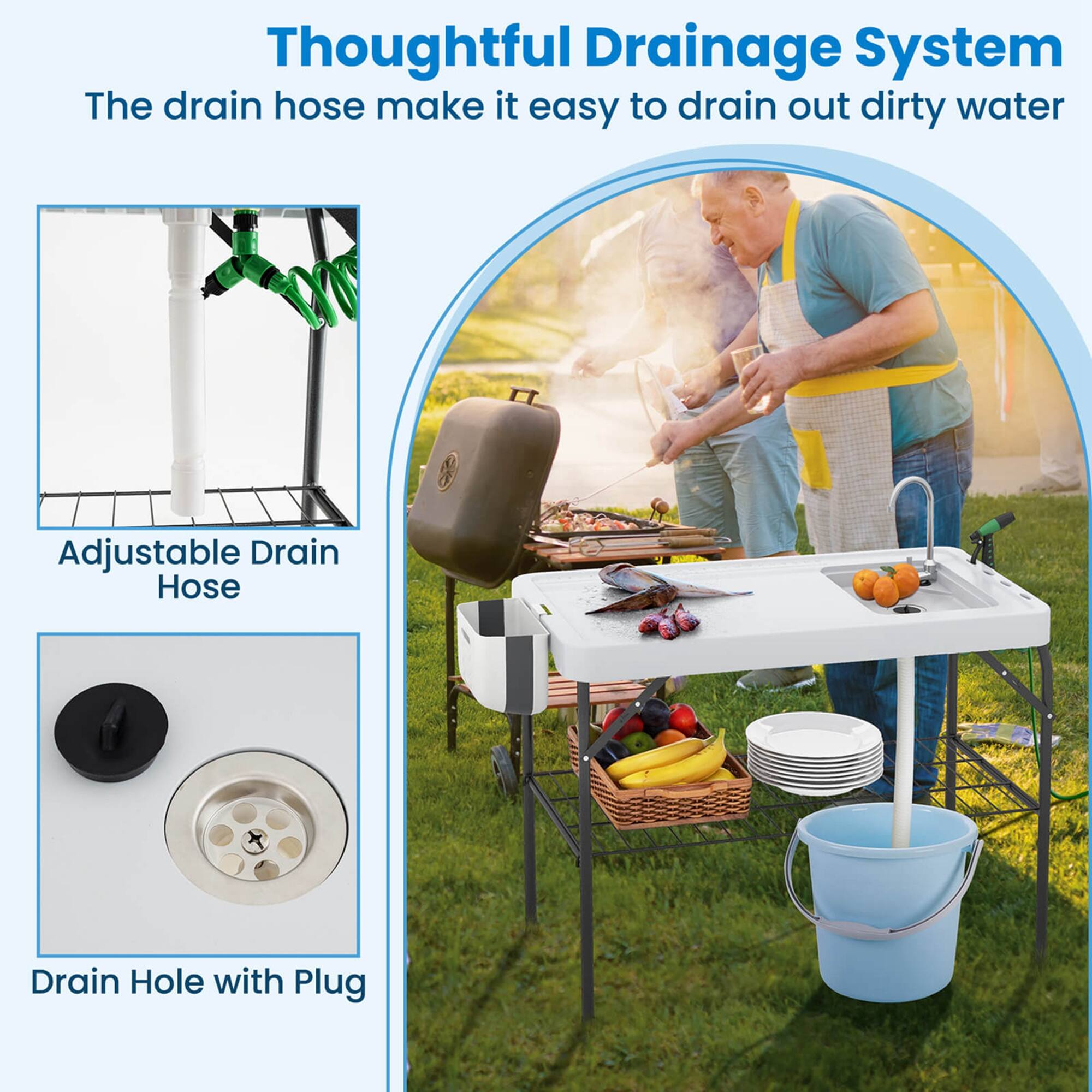 Thoughtful Drainage System
The drain hose make it easy to drain out dirty water

Adjustable Drain Hose

Drain Hole with Plug