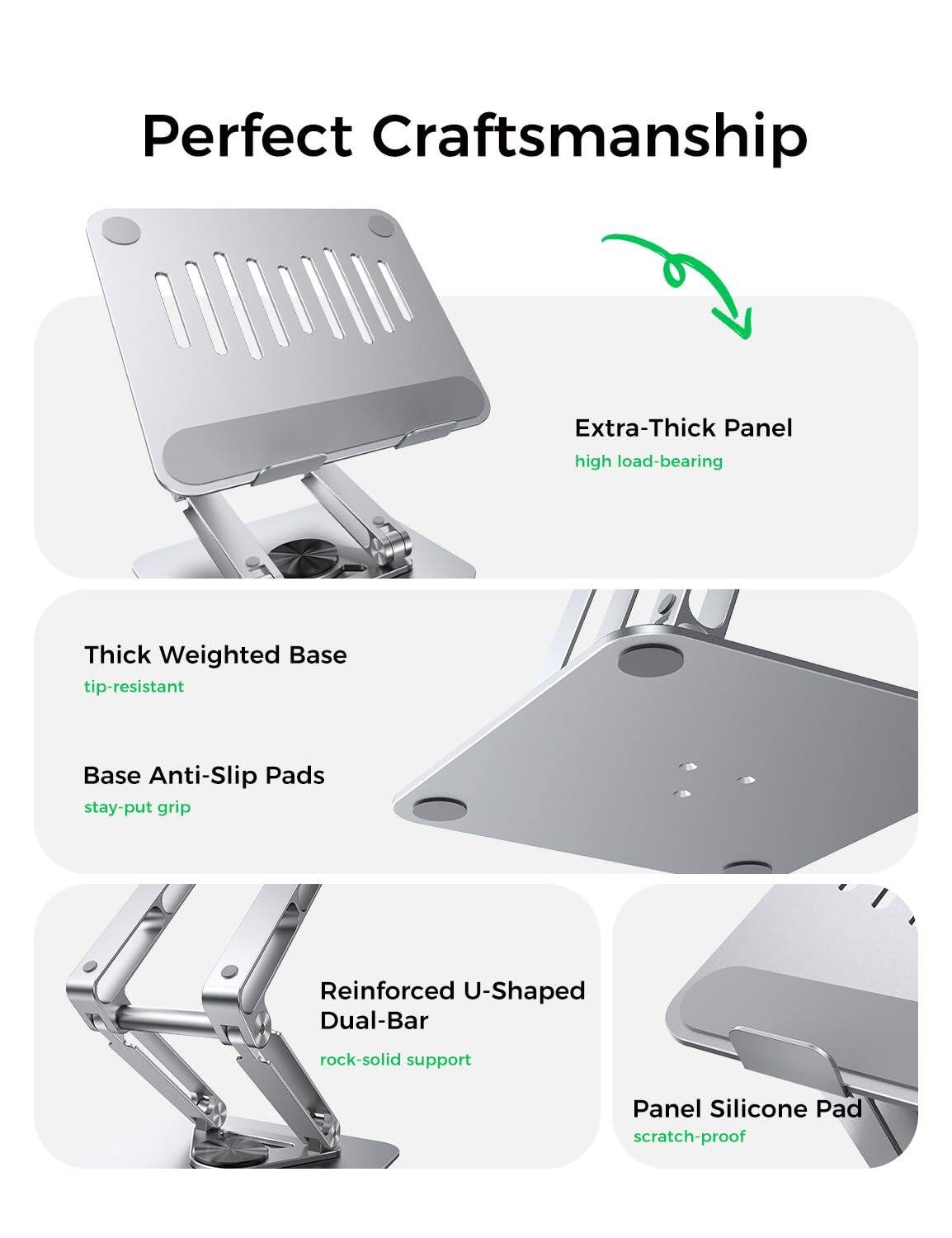 Perfect Craftsmanship

Extra-Thick Panel
high load-bearing

Thick Weighted Base
tip-resistant

Base Anti-Slip Pads
stay-put grip

Reinforced U-Shaped Dual-Bar
rock-solid support

Panel Silicone Pad
scratch-proof