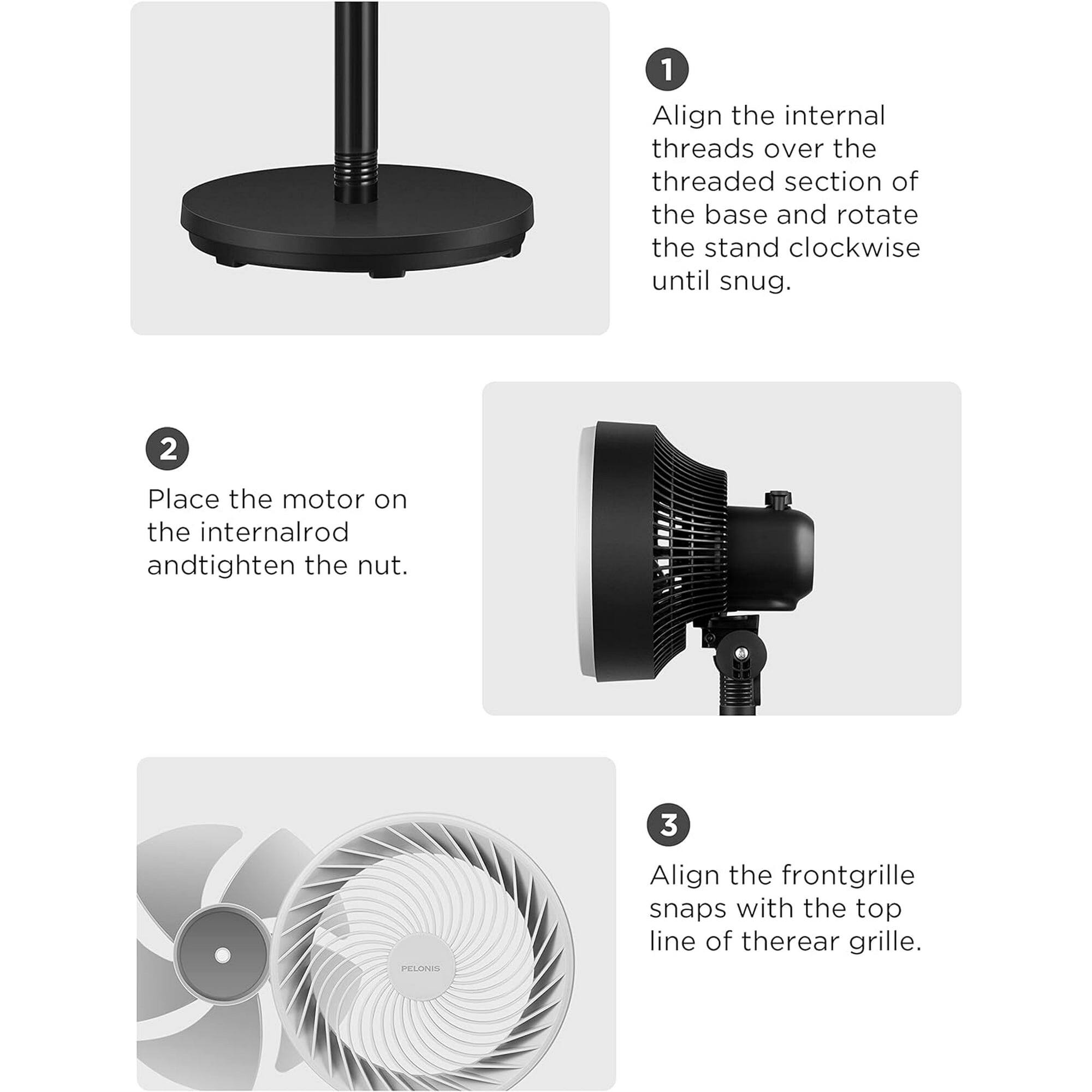 1

Align the internal threads over the threaded section of the base and rotate the stand clockwise until snug.

2

Place the motor on the internalrod andtighten the nut.

PELONIS

3

Align the frontgrille snaps with the top line of therear grille.