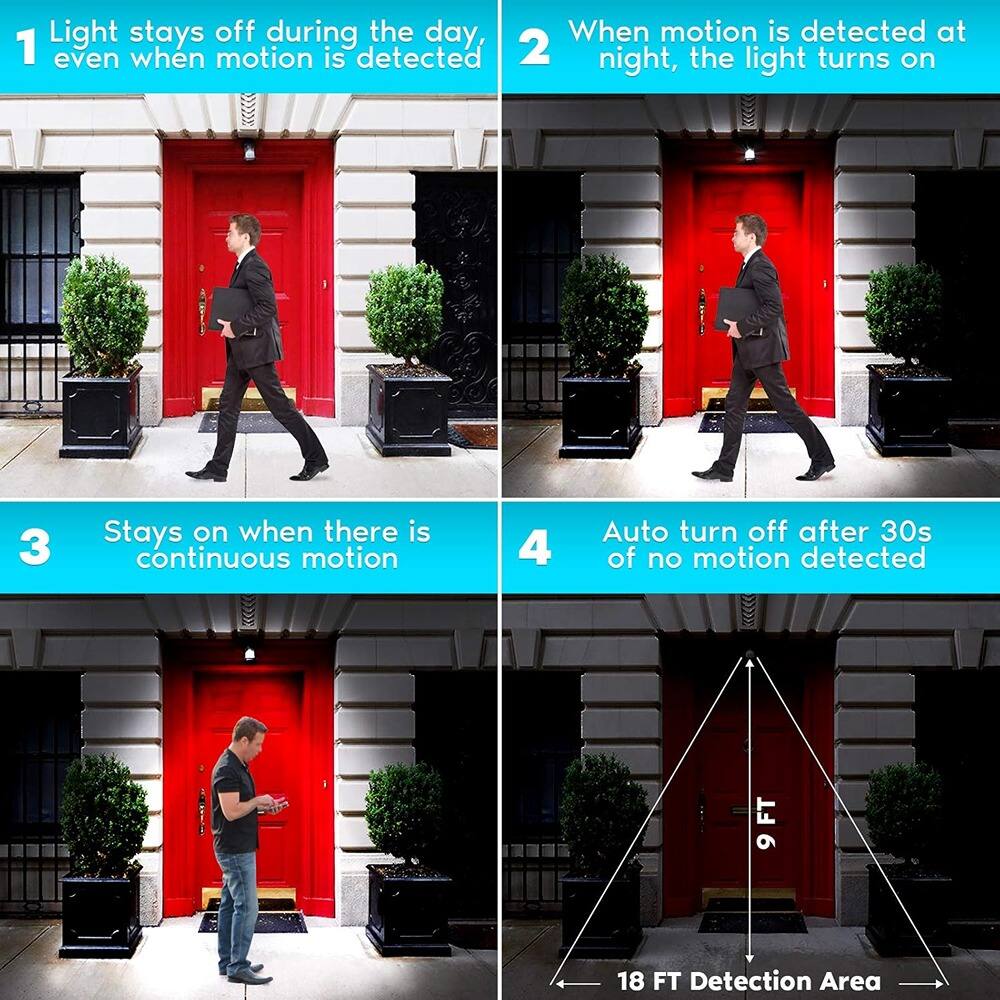 1 Light stays off during the day, even when motion is detected

2 When motion is detected at night, the light turns on

3 Stays on when there is continuous motion

4 Auto turn off after 30s of no motion detected

9 FT

18 FT Detection Area