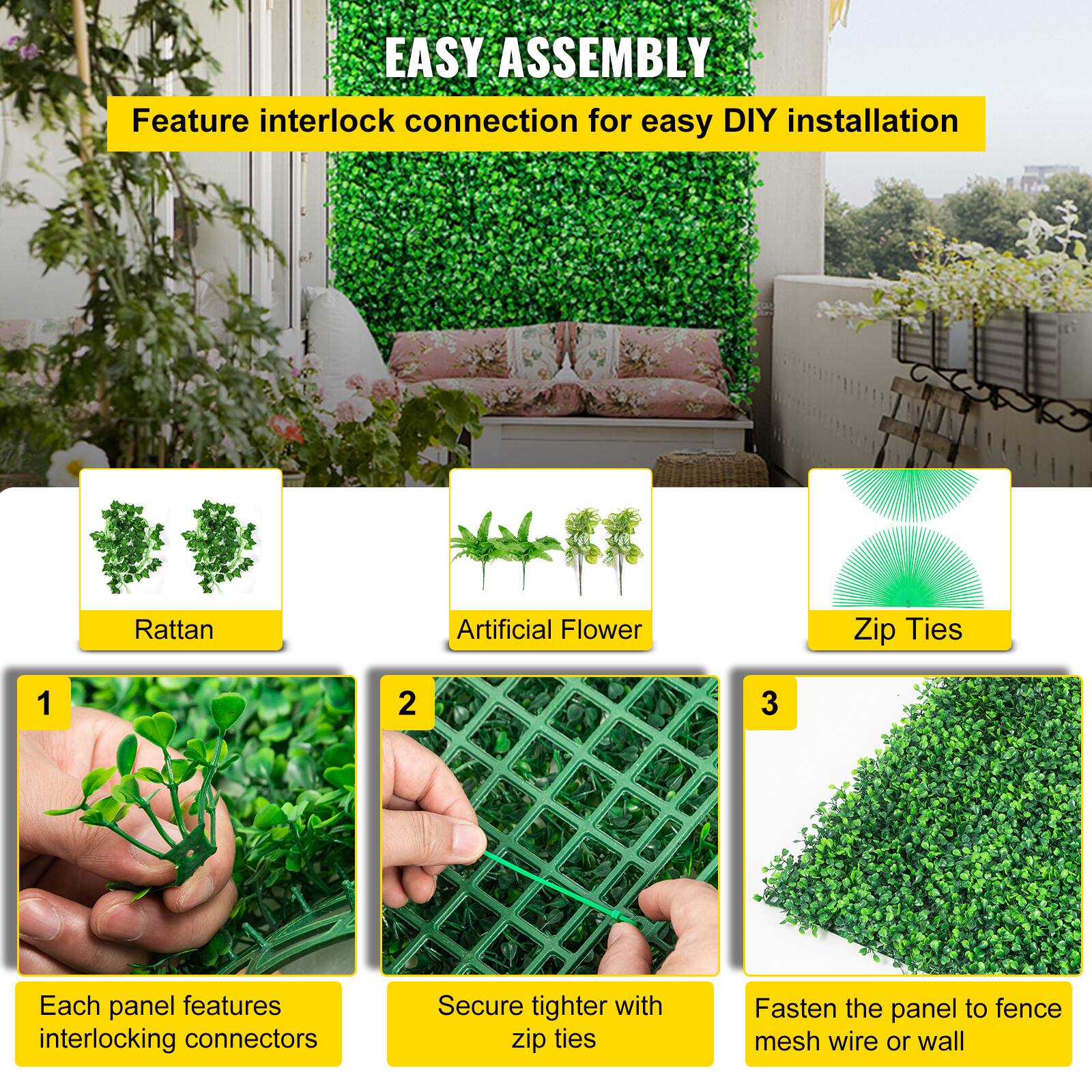 EASY ASSEMBLY

Feature interlock connection for easy DIY installation

Rattan

Artificial Flower

Zip Ties

1

Each panel features interlocking connectors

2

Secure tighter with zip ties

3

Fasten the panel to fence mesh wire or wall