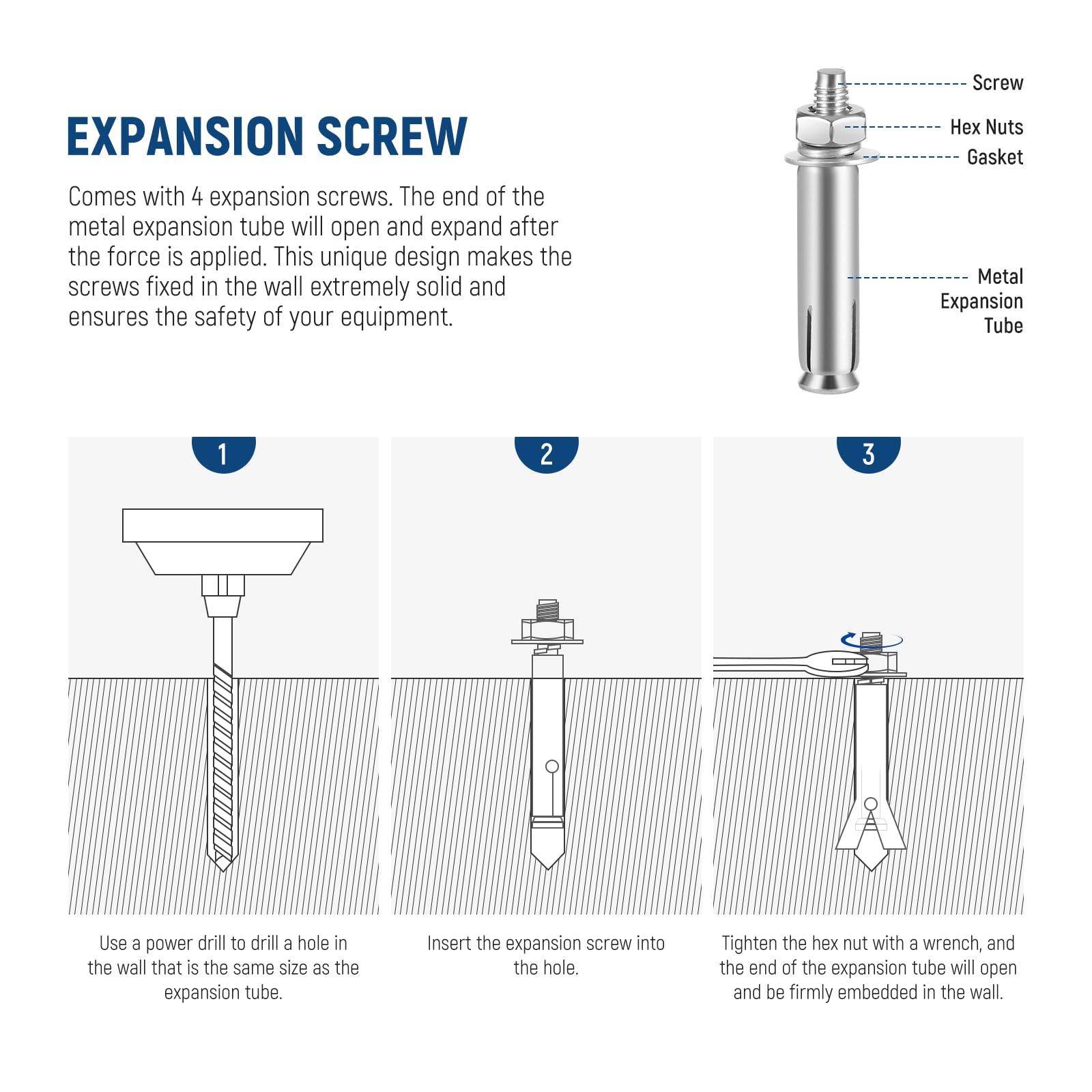 EXPANSION SCREW

Comes with 4 expansion screws. The end of the metal expansion tube will open and expand after the force is applied. This unique design makes the screws fixed in the wall extremely solid and ensures the safety of your equipment.

Screw

Hex Nuts

Gasket

Metal Expansion Tube

1

Use a power drill to drill a hole in the wall that is the same size as the expansion tube.

2

Insert the expansion screw into the hole.

3

Tighten the hex nut with a wrench, and the end of the expansion tube will open and be firmly embedded in the wall.