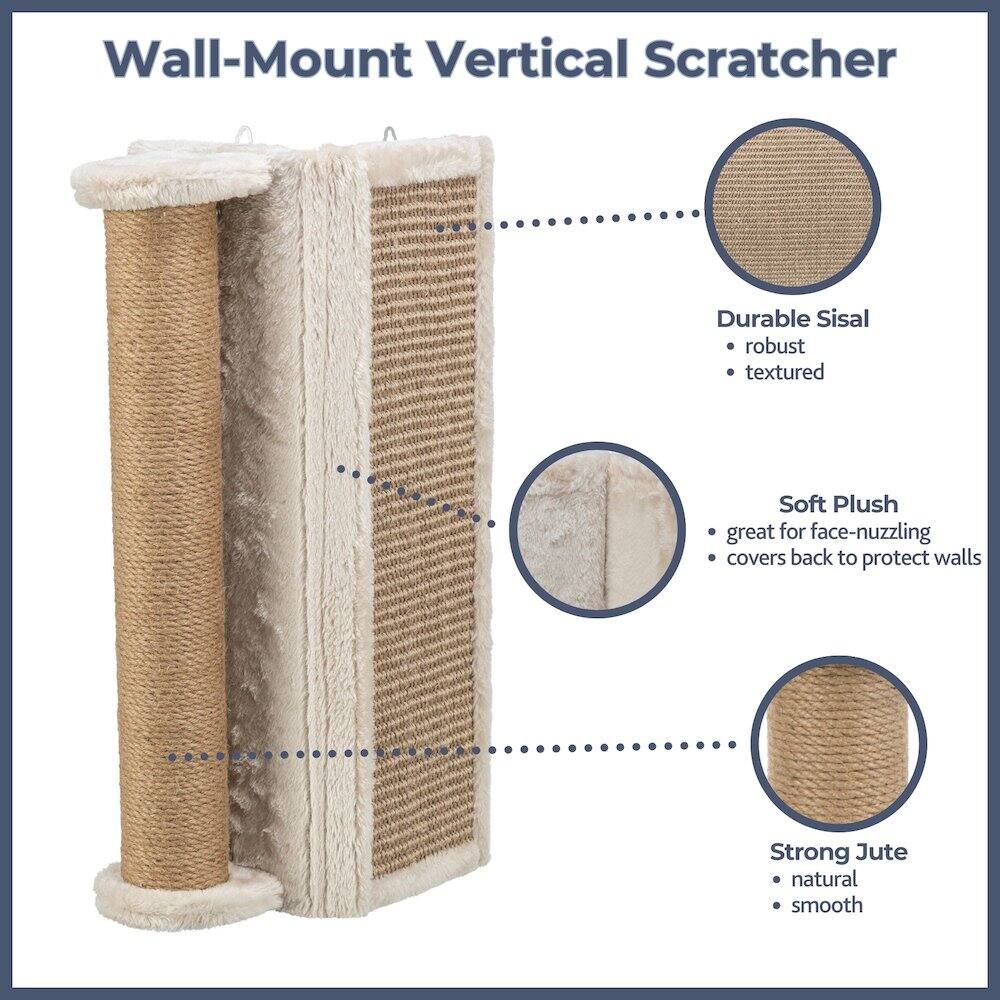 Wall-Mount Vertical Scratcher

Durable Sisal
• robust
• textured

Soft Plush
• great for face-nuzzling
• covers back to protect walls

Strong Jute
• natural
• smooth