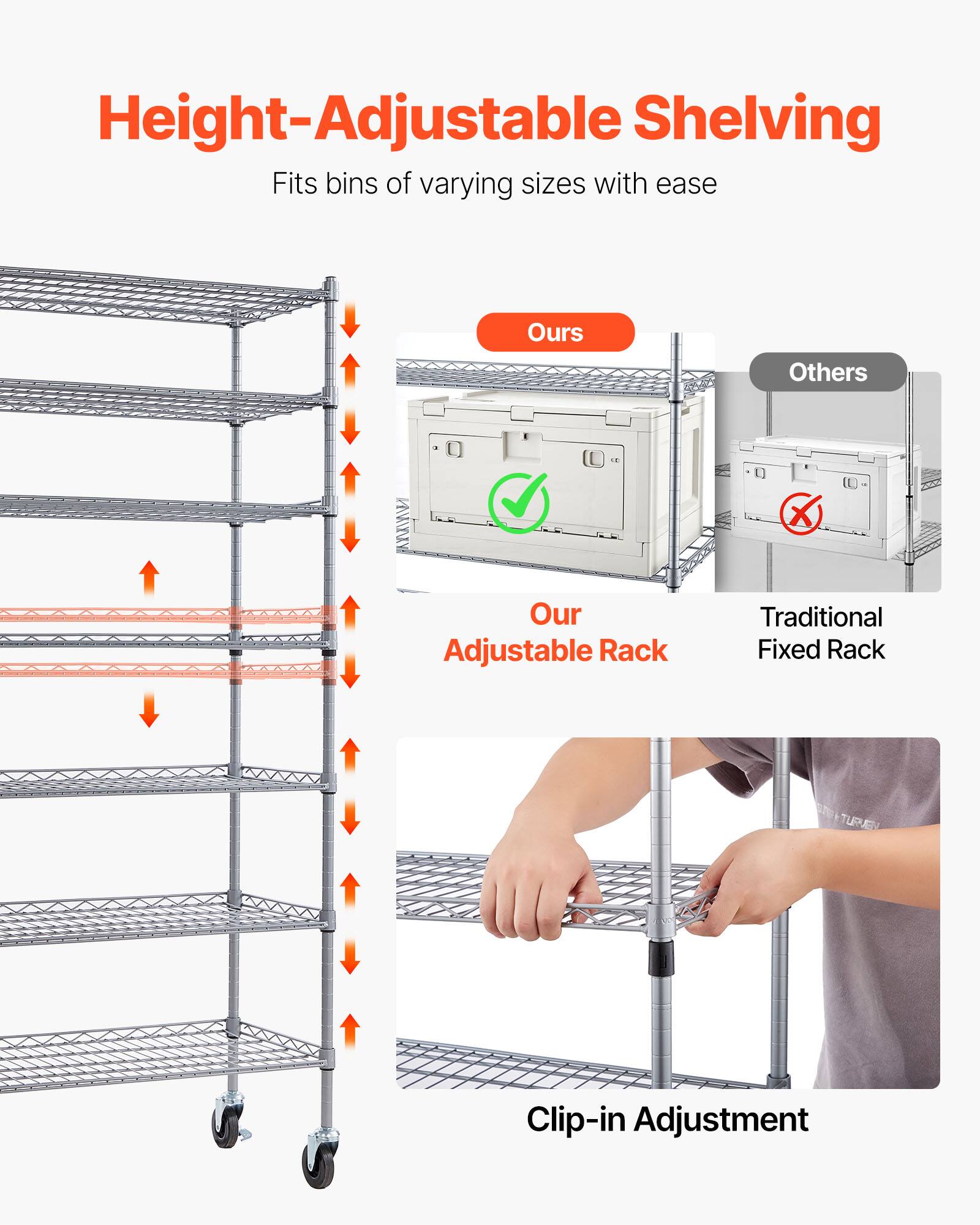 Height-Adjustable Shelving

Fits bins of varying sizes with ease

Ours

Others

Our Adjustable Rack

Traditional Fixed Rack

Clip-in Adjustment